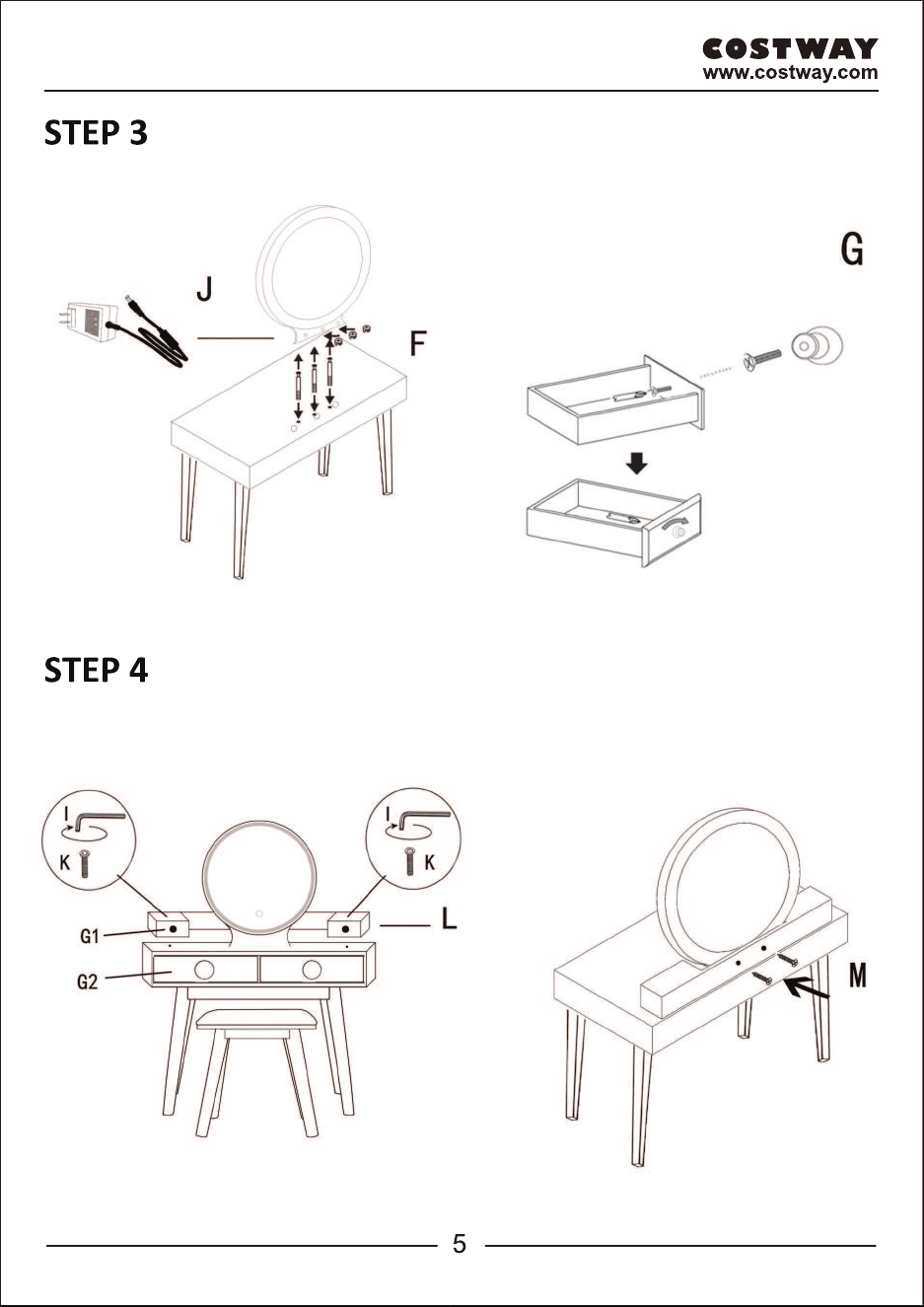 COSTWAY
www.costway.com

STEP 3

J

F

G

STEP 4

I

K

I

K

G1

G2

L

M

5