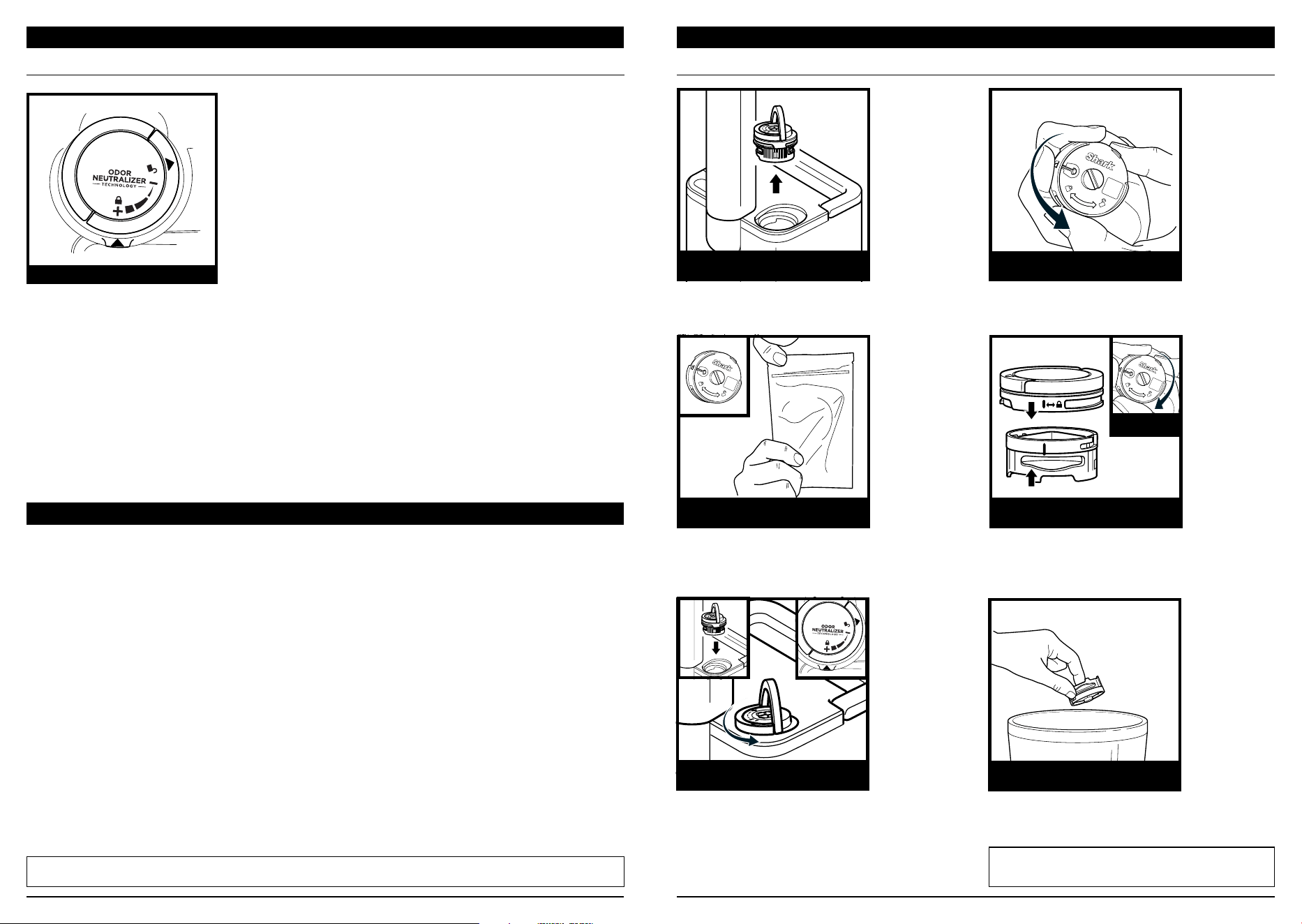 ODOR
NEUTRALIZER
TECHNOLOGY

Shark

Shark

Shark

ODOR
NEUTRALIZER
TECHNOLOGY