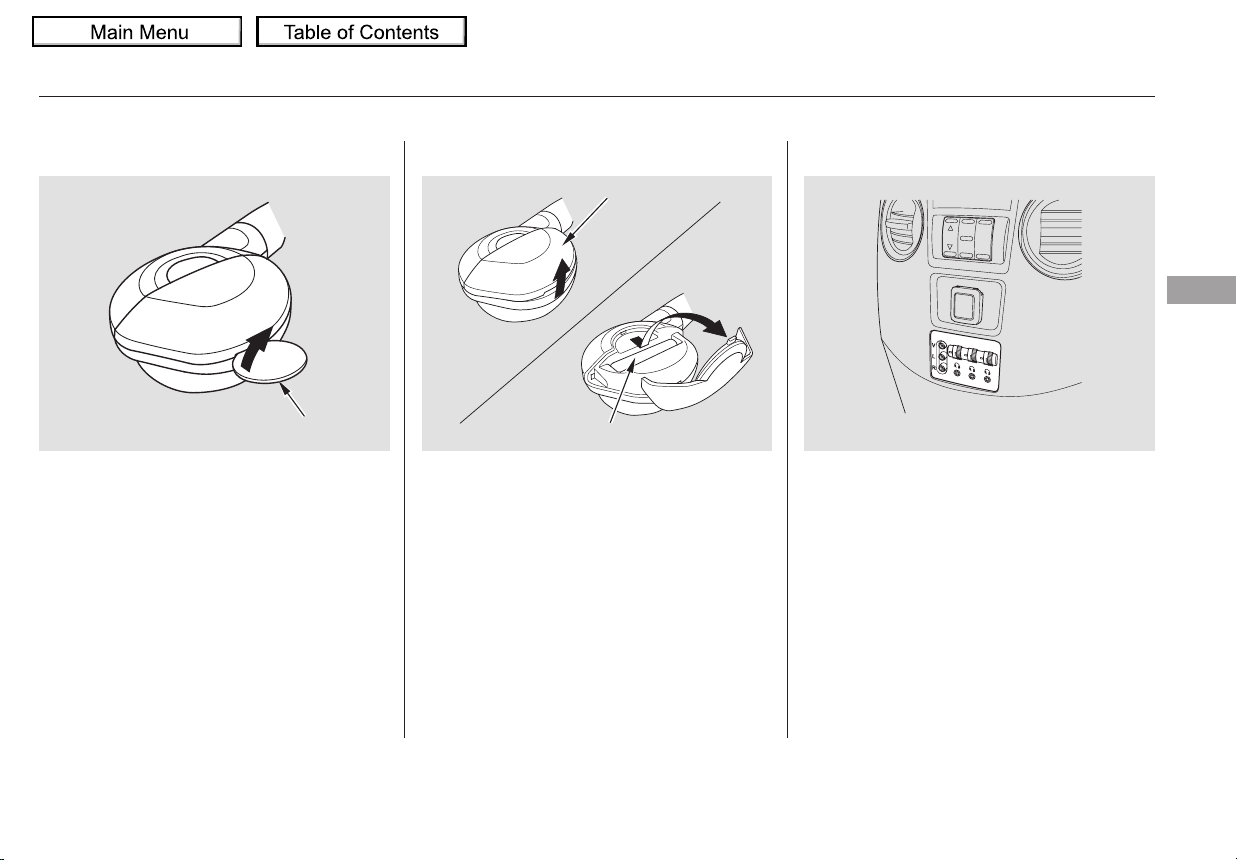 Main Menu

Table of Contents