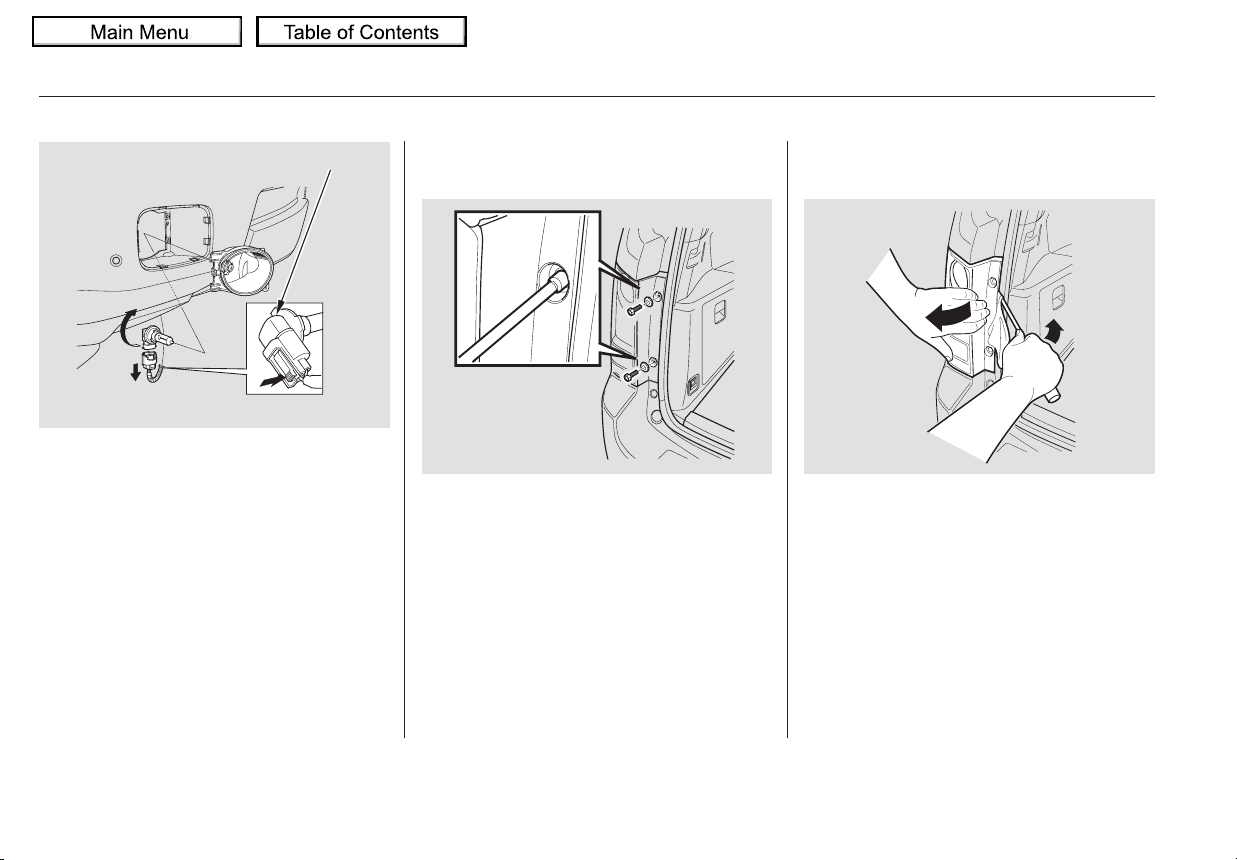 Main Menu

Table of Contents