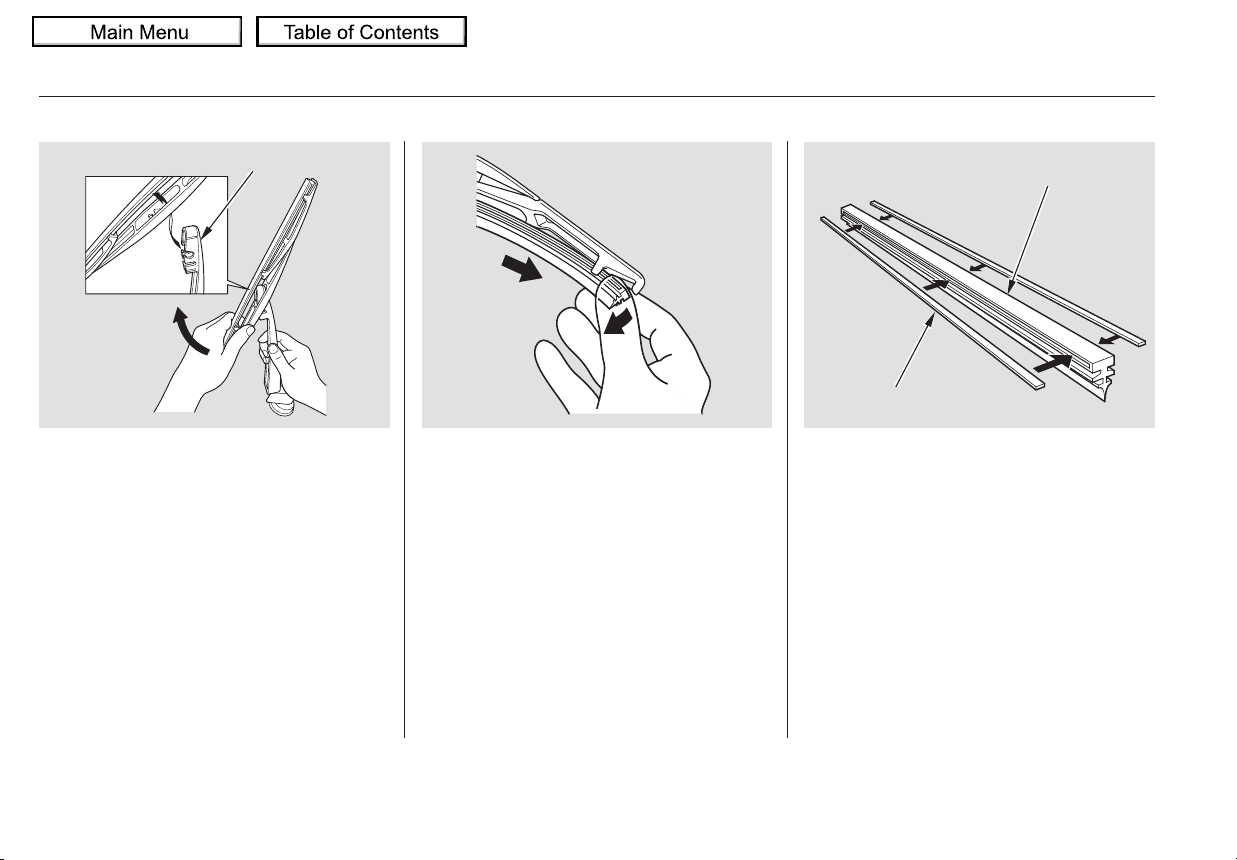 Main Menu

Table of Contents