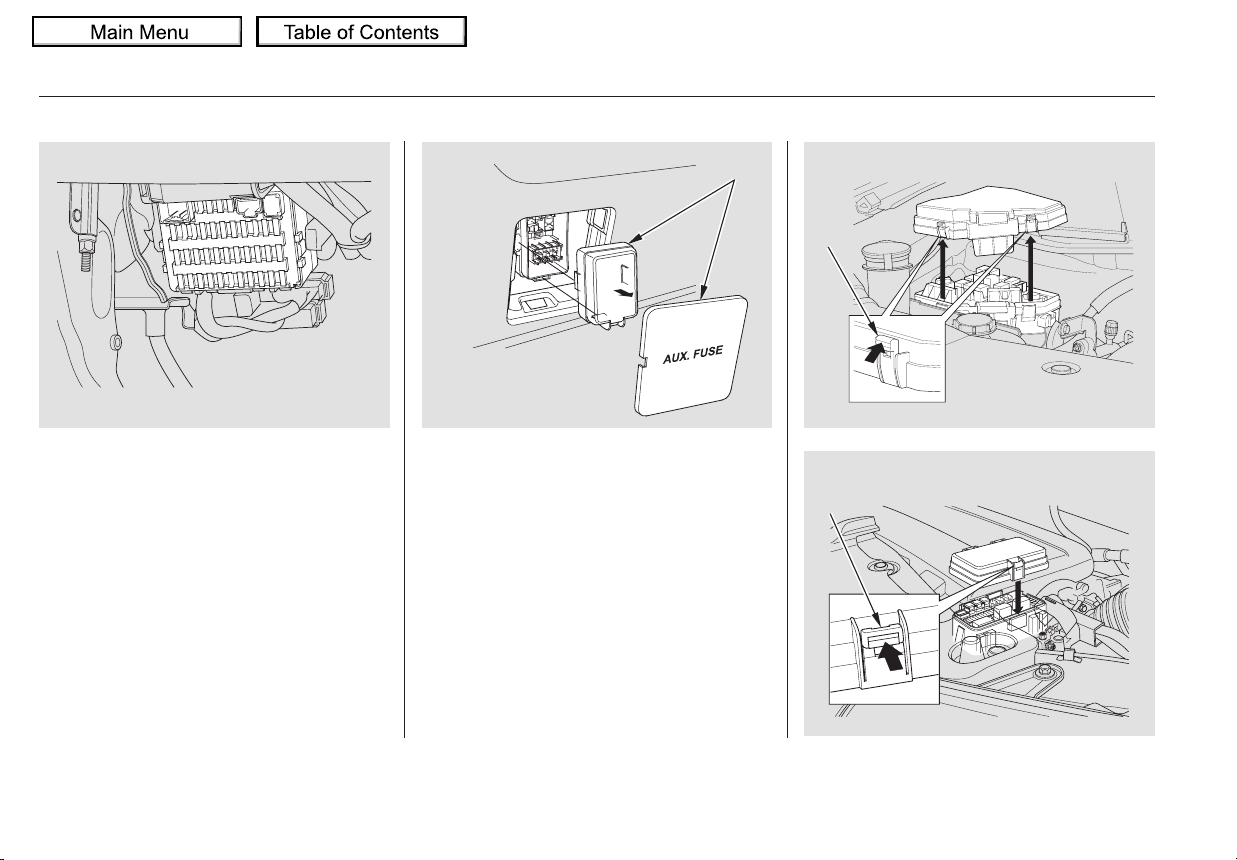 Main Menu

Table of Contents

AUX. FUSE