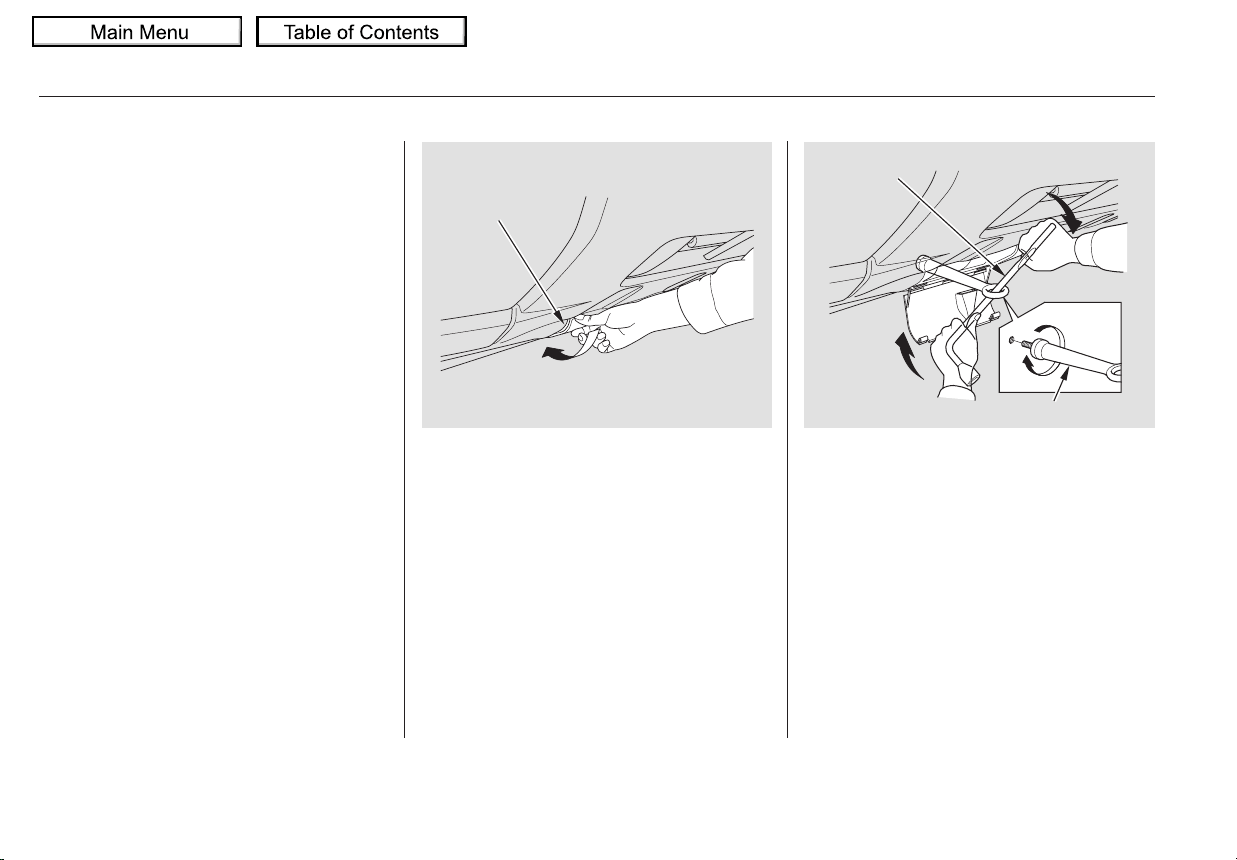 Main Menu

Table of Contents