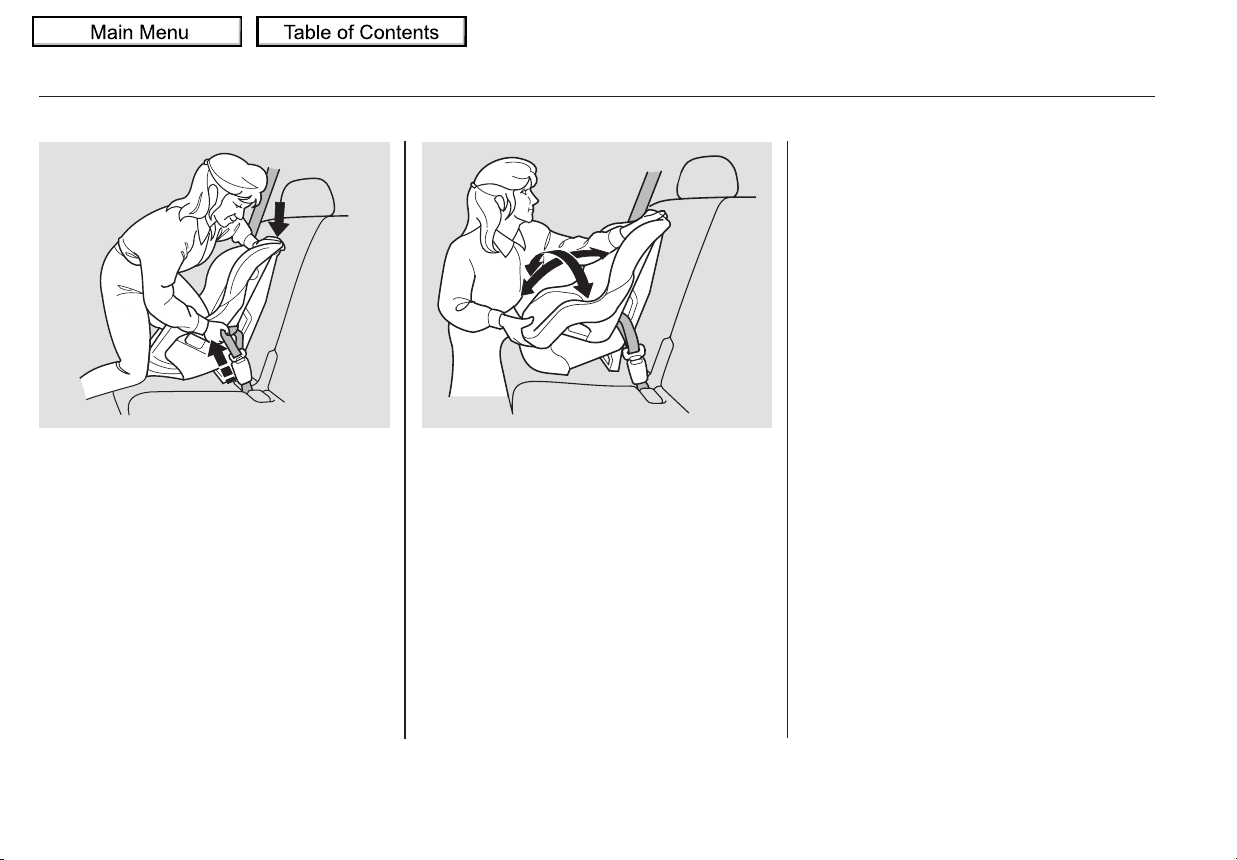 Main Menu
Table of Contents