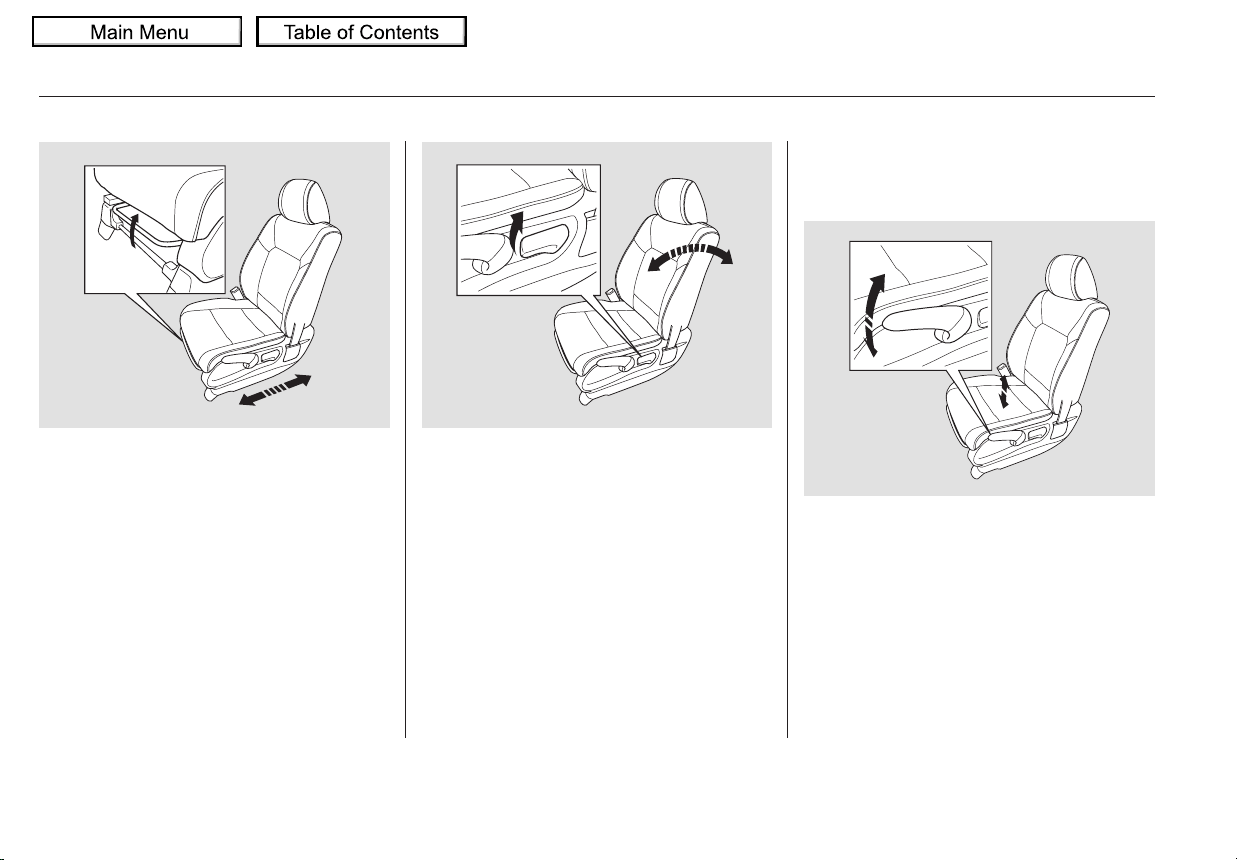 Main Menu

Table of Contents