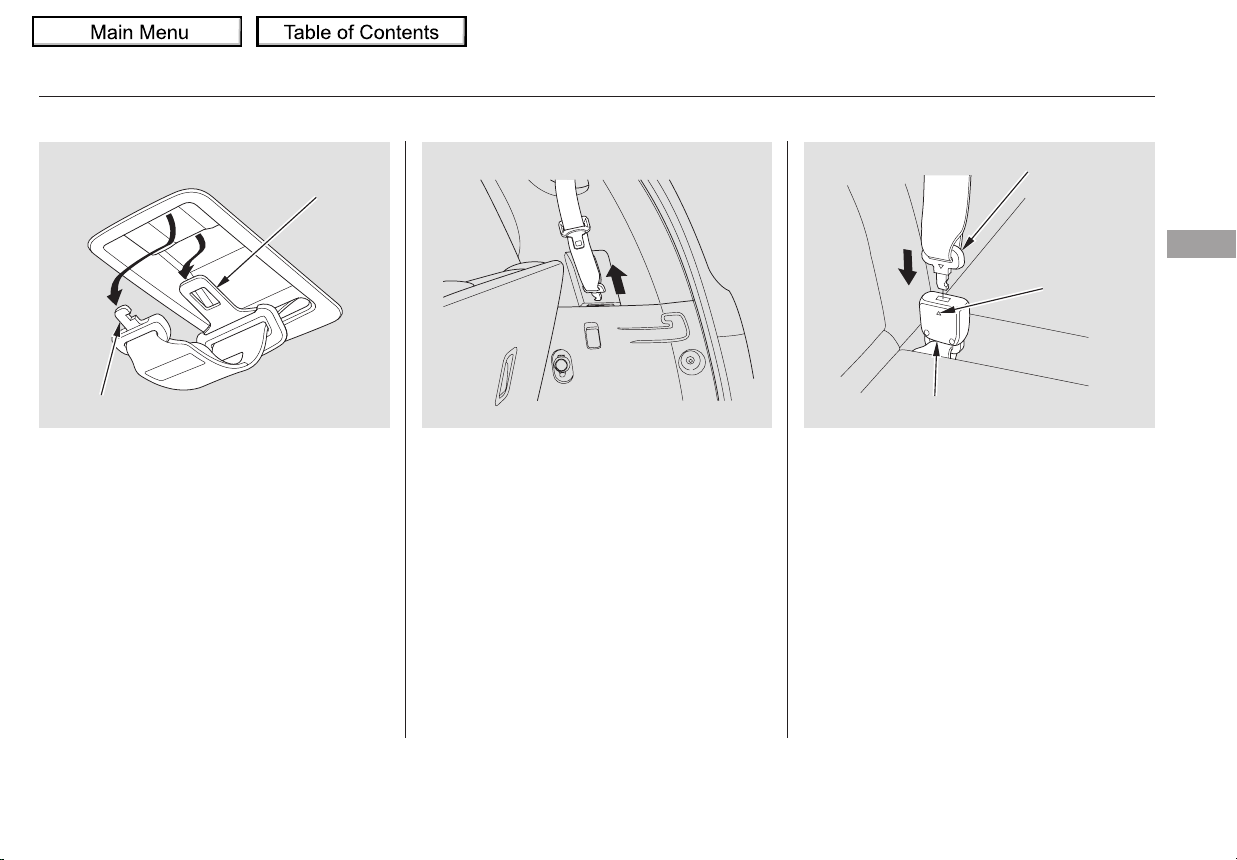 Main Menu

Table of Contents