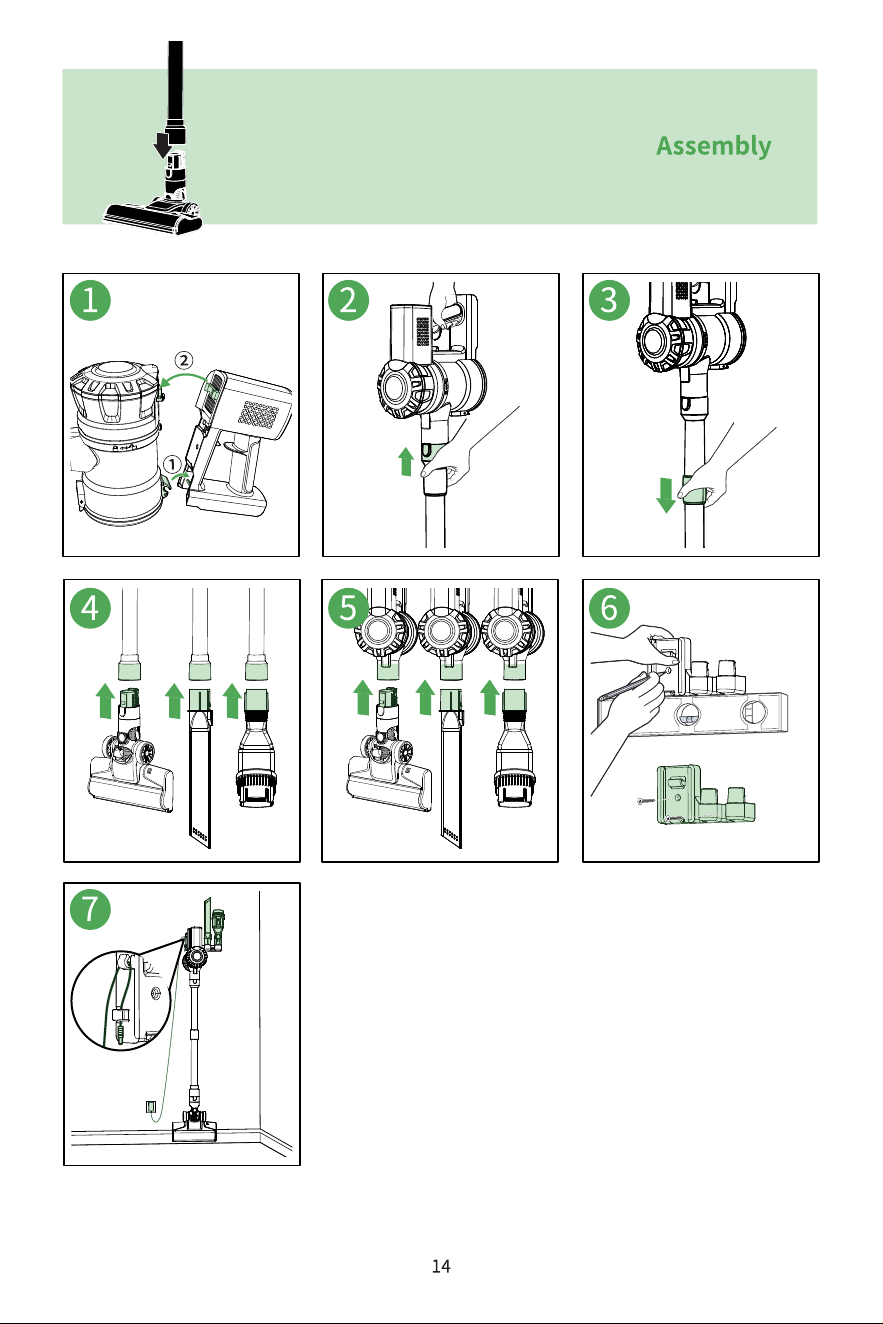 Assembly

1

②

①

2

3

4

5

6

7

14