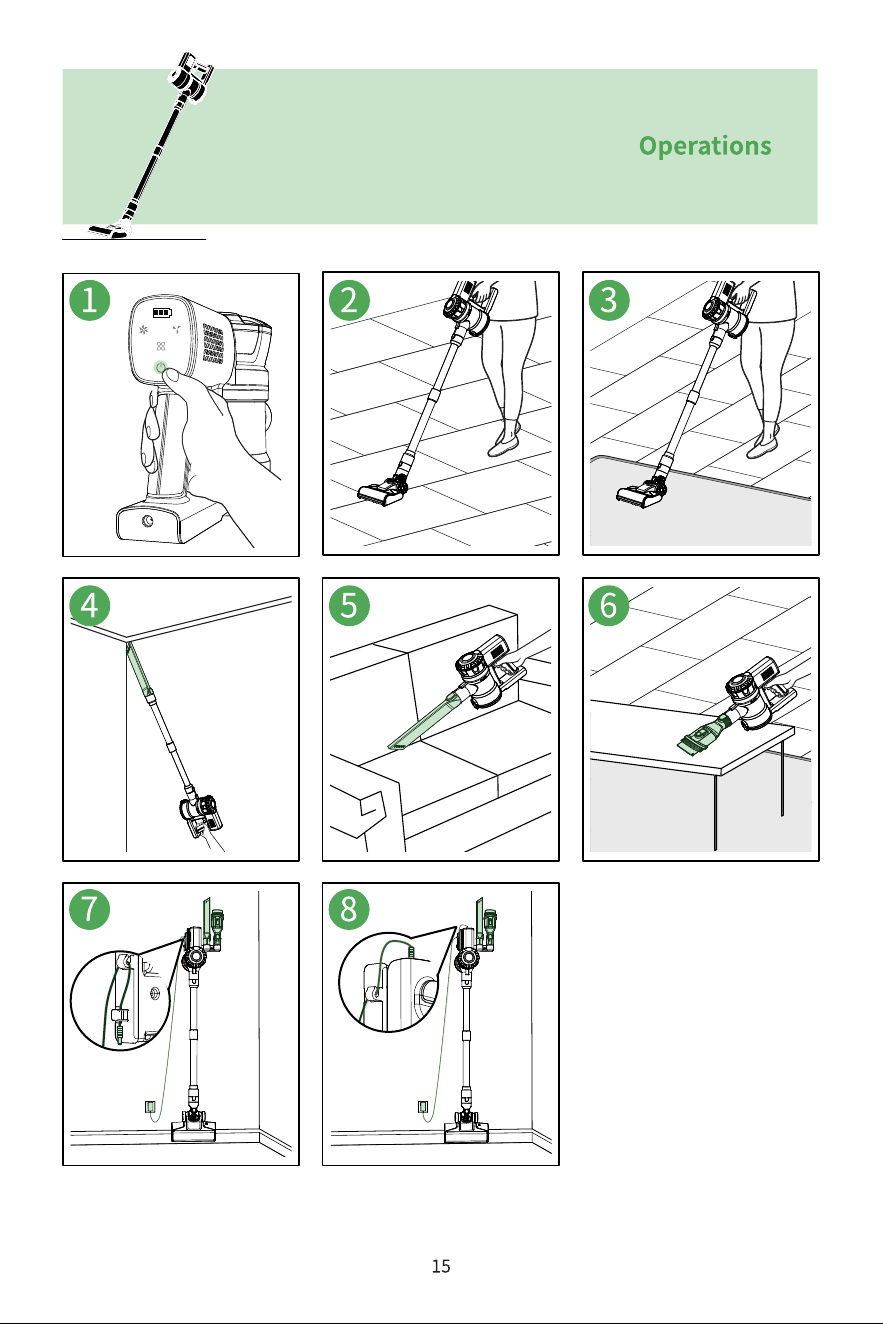 Operations

1

2

3

4

5

6

7

8

15