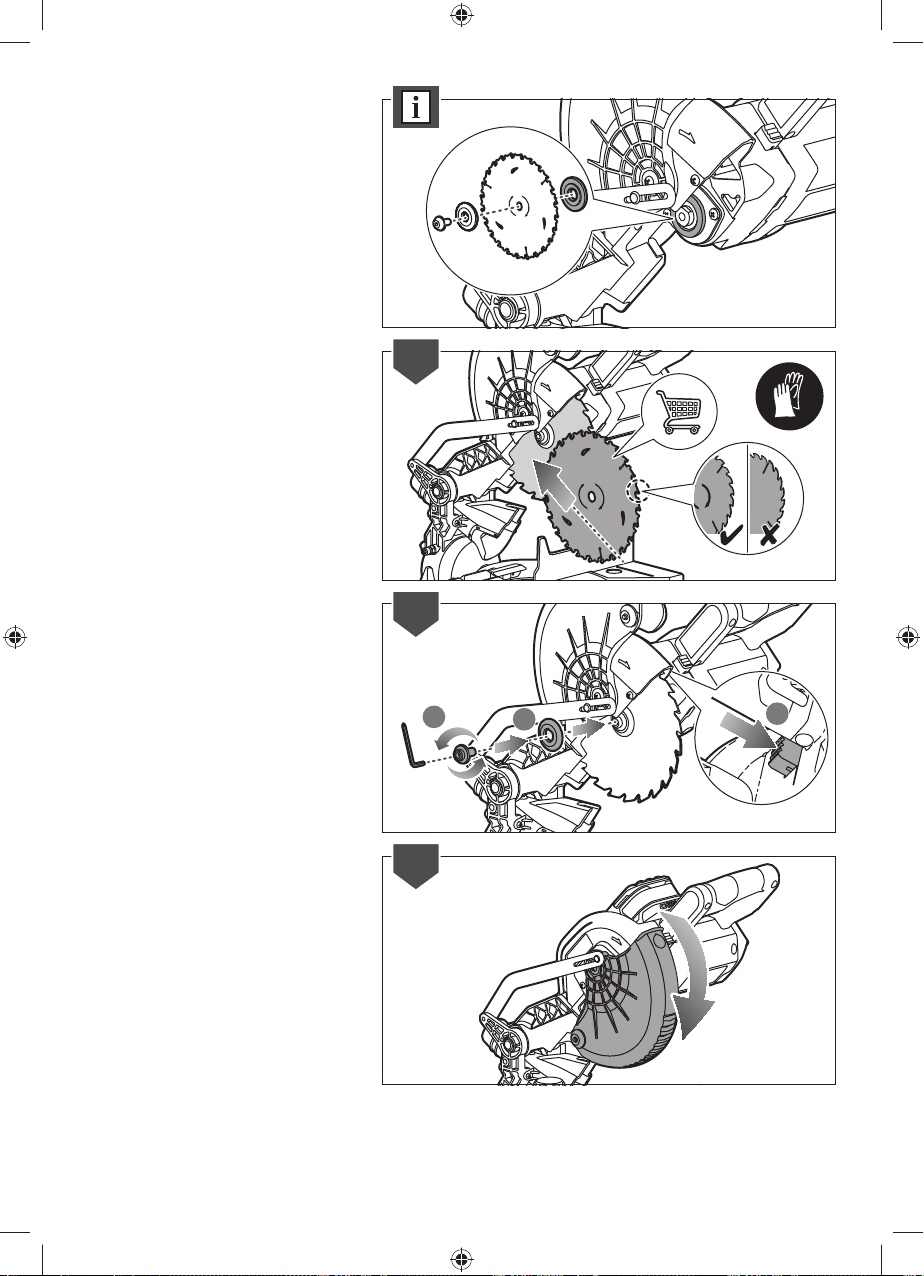 i