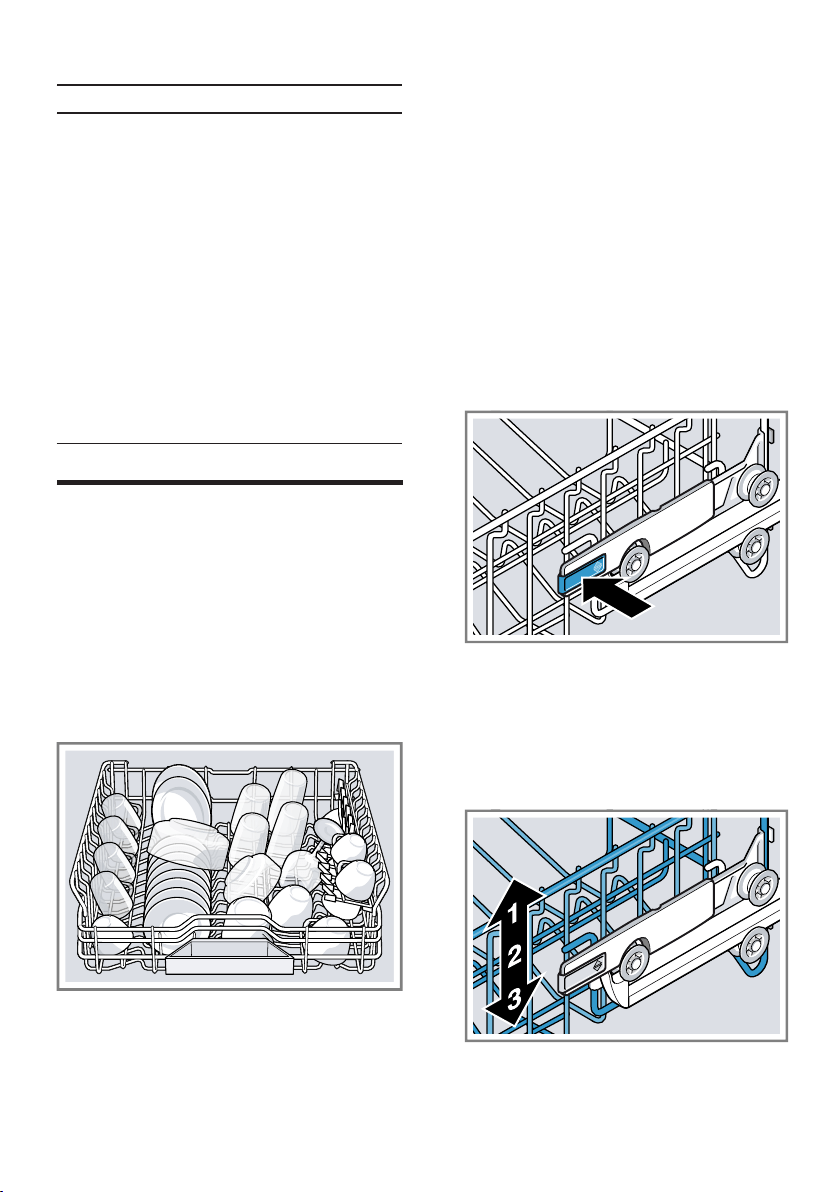 1
2
3