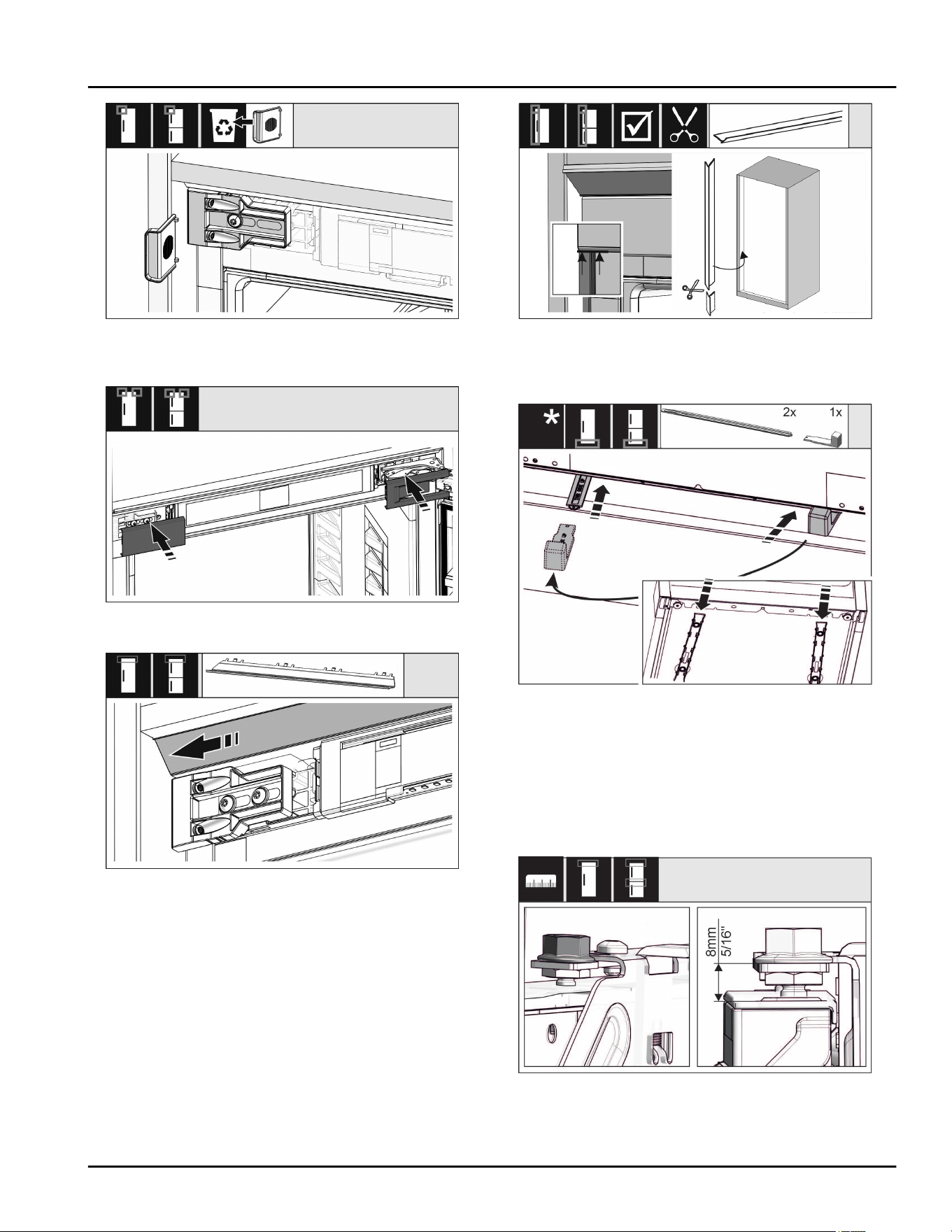 2x 1x

8mm
5/16"