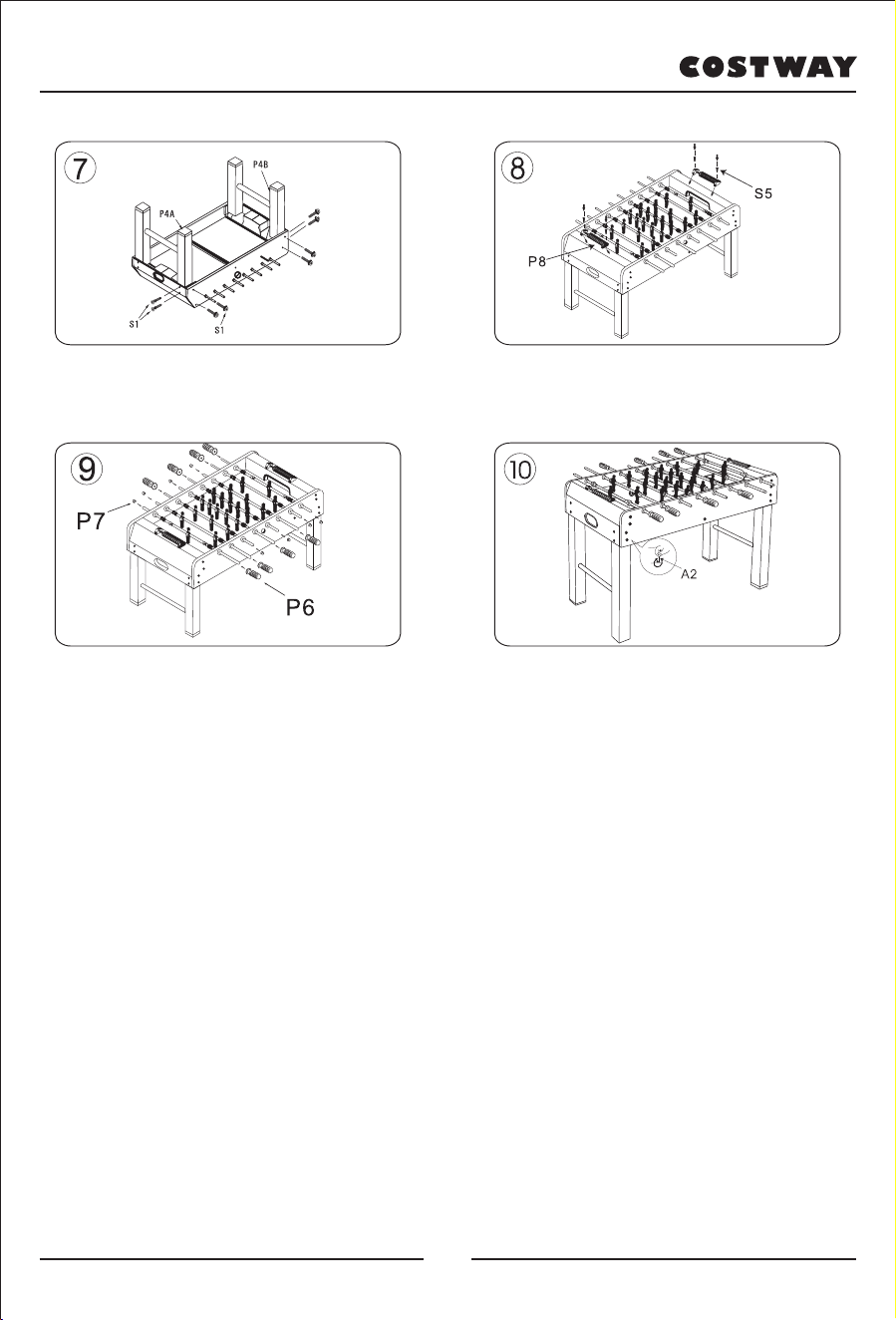 COSTWAY

7
P4B
P4A
S1
S1

8
S5
P8

9
P7
P6

10
A2