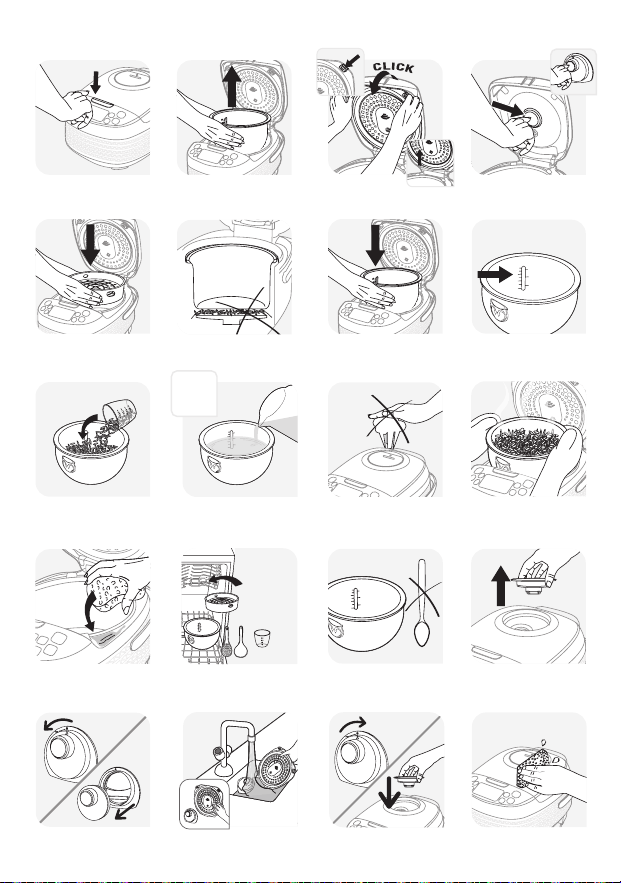 CLICK