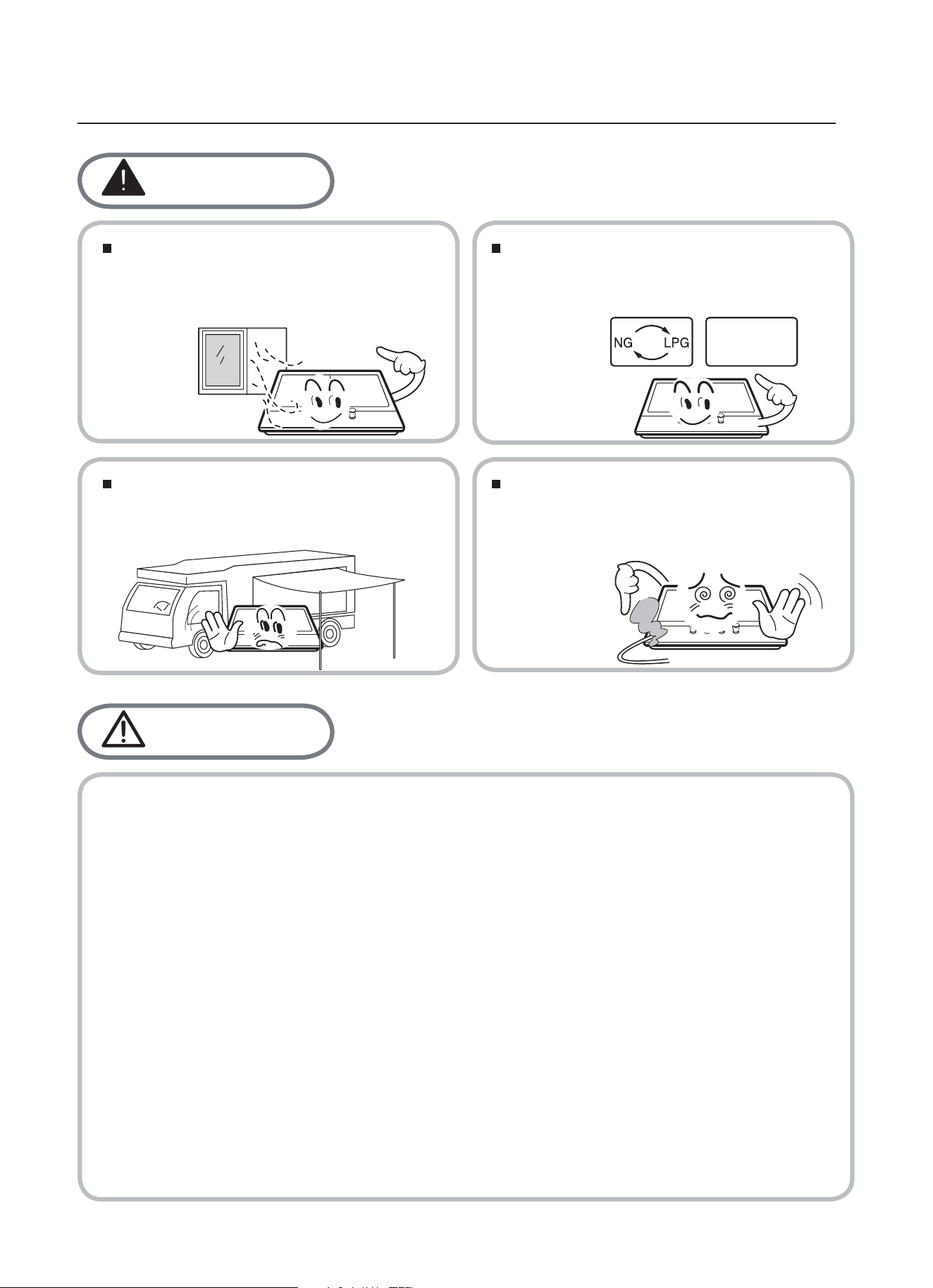 NG LPG