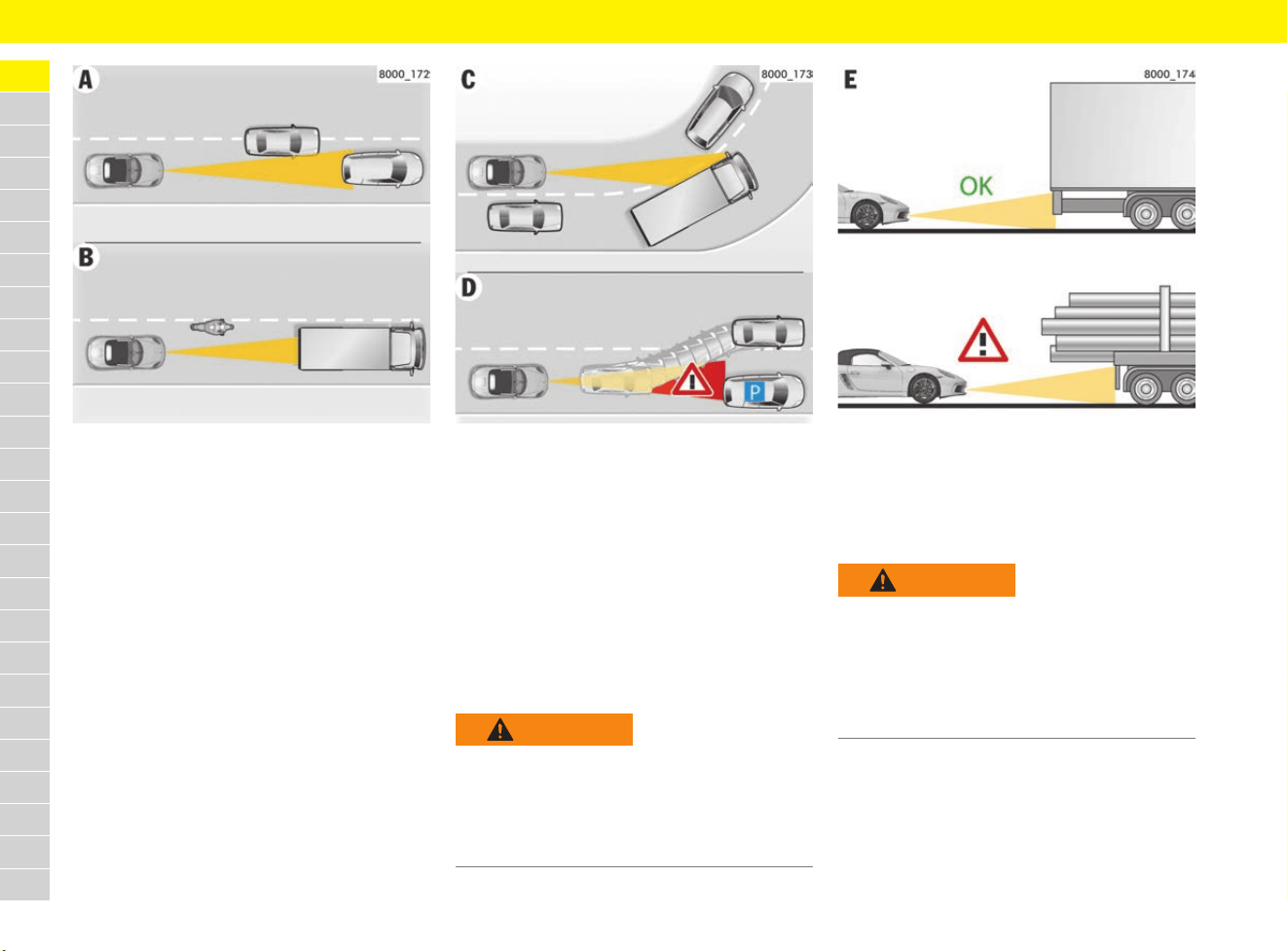 A
8000_172

B

C
8000_173

D

P

E
8000_174

OK