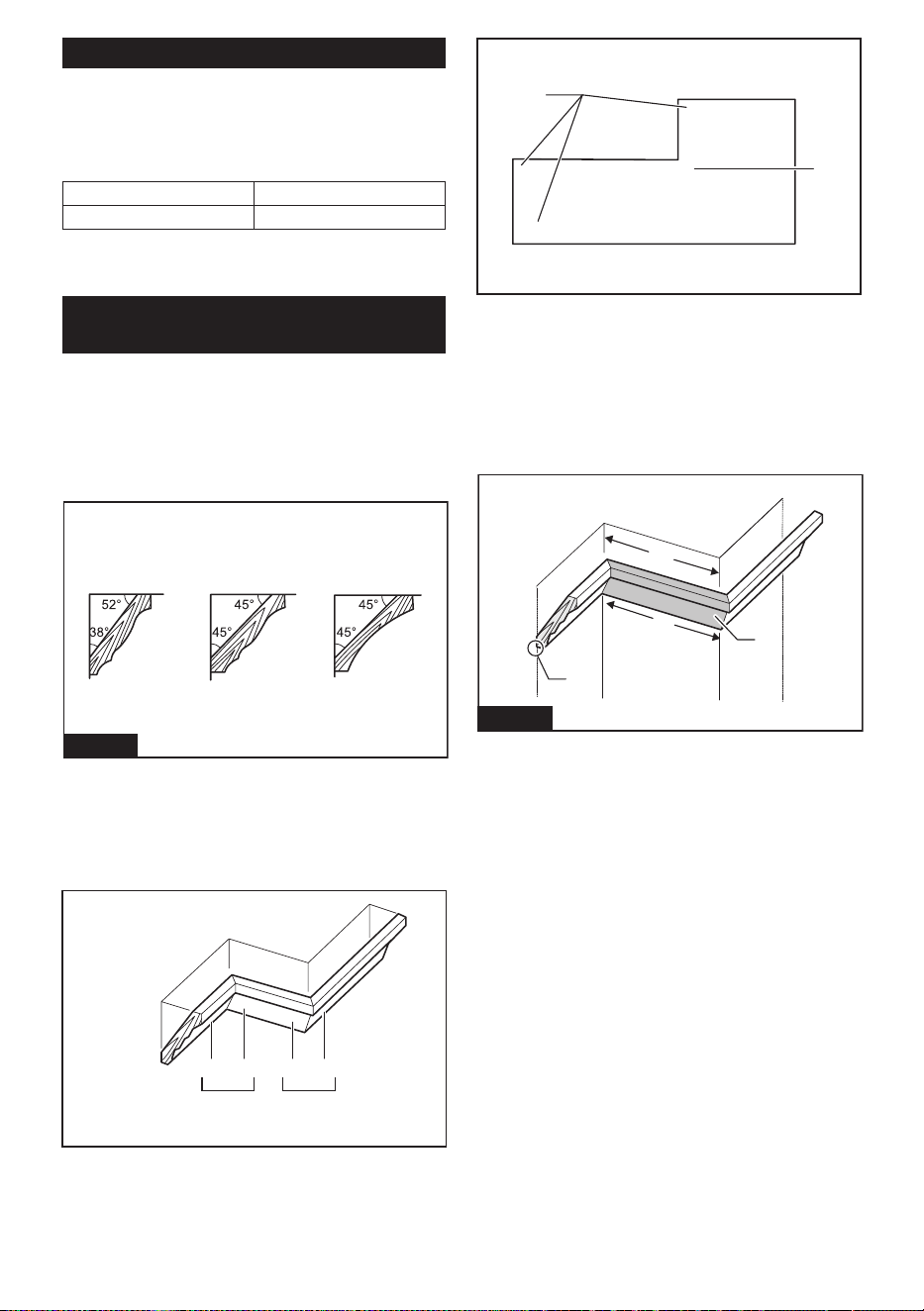 52°

38°

45°

45°

45°

45°