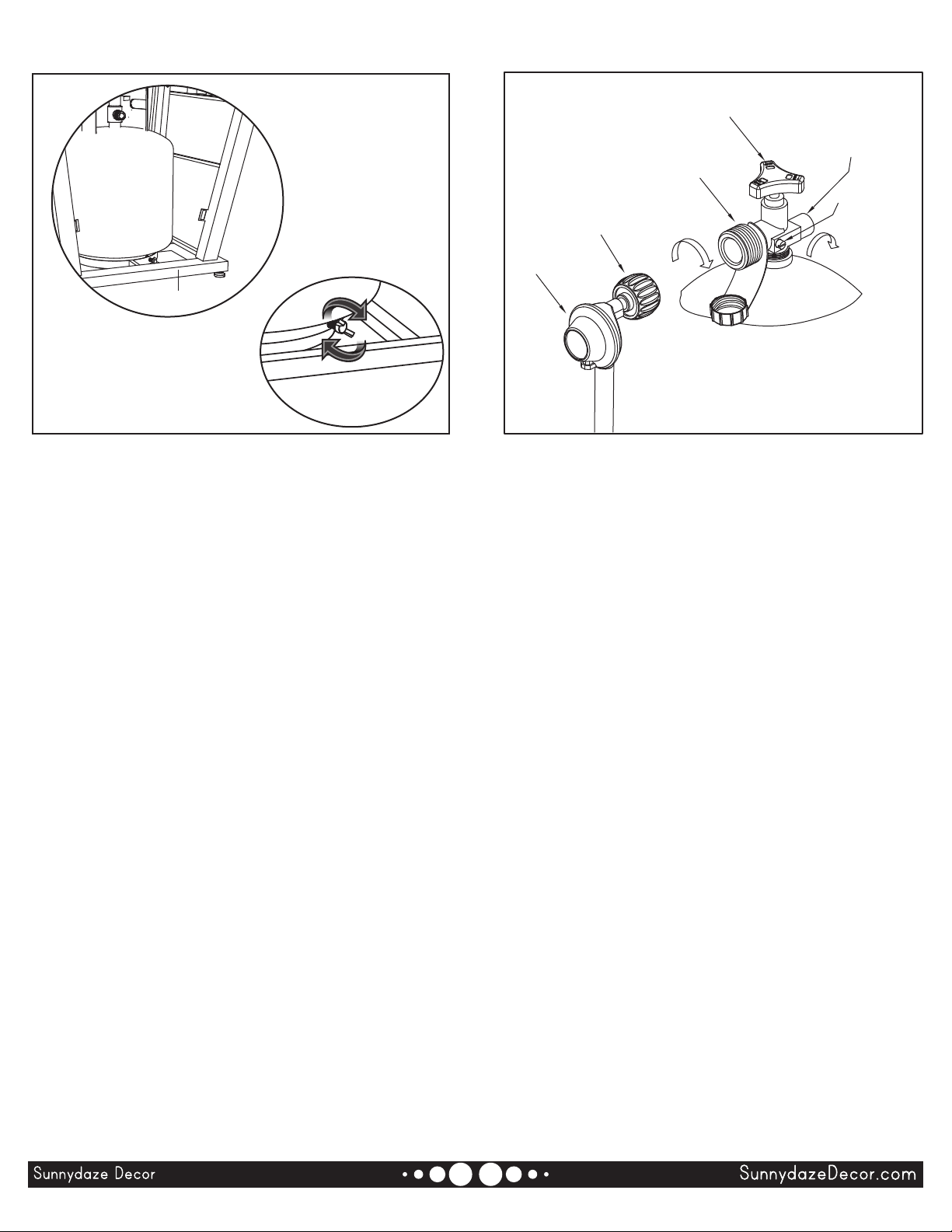 Sunnydaze Decor

SunnydazeDecor.com