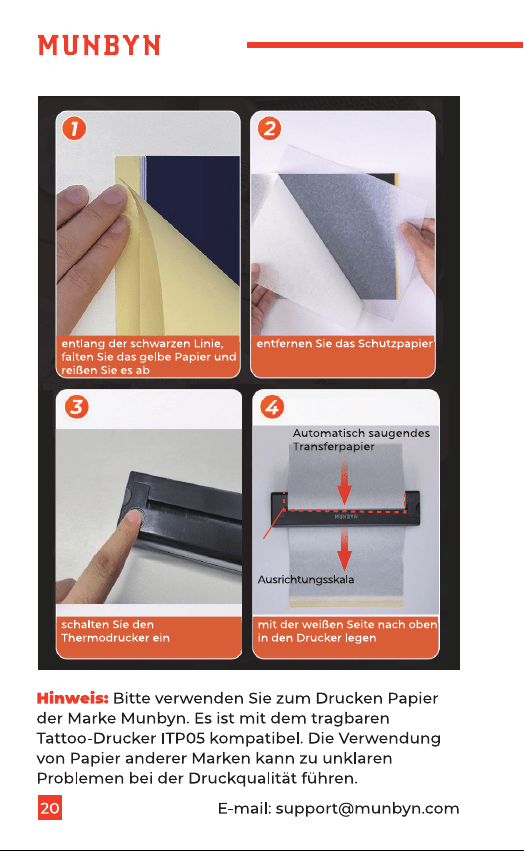 MUNBYN

1

entlang der schwarzen Linie, falten Sie das gelbe Papier und reißen Sie es ab

2

entfernen Sie das Schutzpapier

3

schalten Sie den Thermodrucker ein

4

Automatisch saugendes Transferpapier

MUNBYN

Ausrichtungsskala

mit der weißen Seite nach oben in den Drucker legen

Hinweis: Bitte verwenden Sie zum Drucken Papier der Marke Munbyn. Es ist mit dem tragbaren Tattoo-Drucker ITP05 kompatibel. Die Verwendung von Papier anderer Marken kann zu unklaren Problemen bei der Druckqualität führen.

20

E-mail: support@munbyn.com