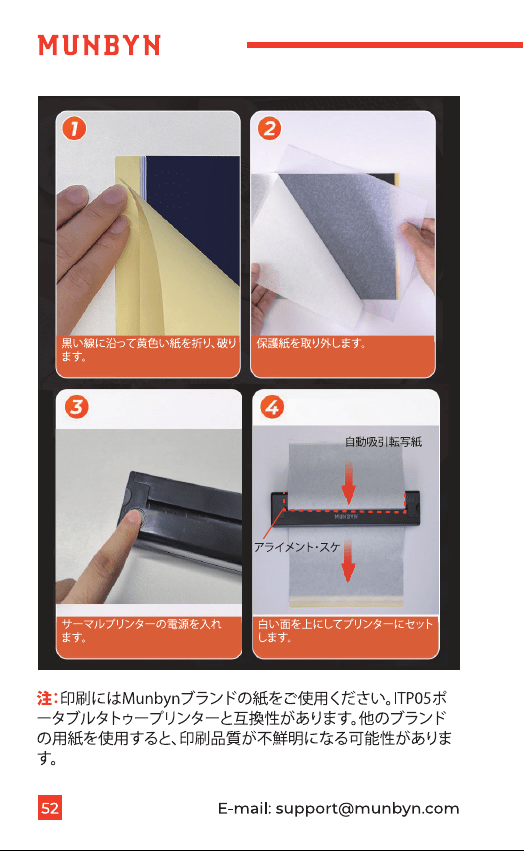 MUNBYN

1

黒い線に沿って黄色い紙を折り、破ります。

2

保護紙を取り外します。

3

サーマルプリンターの電源を入れます。

4

自動吸引転写紙

MUNBYN

アライメント・スケ

白い面を上にしてプリンターにセットします。

注：印刷にはMunbynブランドの紙をご使用ください。ITP05ポータブルタトゥープリンターと互換性があります。他のブランドの用紙を使用すると、印刷品質が不鮮明になる可能性があります。

52

E-mail: support@munbyn.com