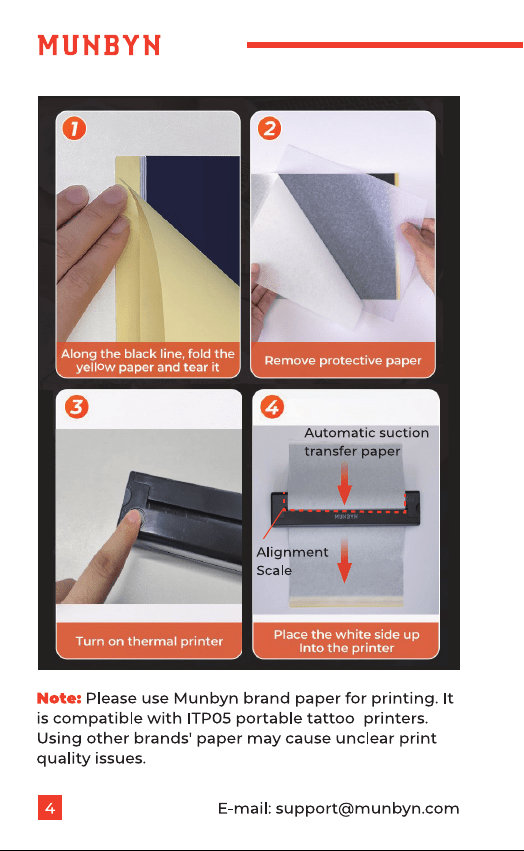 MUNBYN

1

Along the black line, fold the yellow paper and tear it

2

Remove protective paper

3

Turn on thermal printer

4

Automatic suction transfer paper

MUNBYN

Alignment Scale

Place the white side up Into the printer

Note: Please use Munbyn brand paper for printing. It is compatible with ITP05 portable tattoo printers. Using other brands' paper may cause unclear print quality issues.

4

E-mail: support@munbyn.com