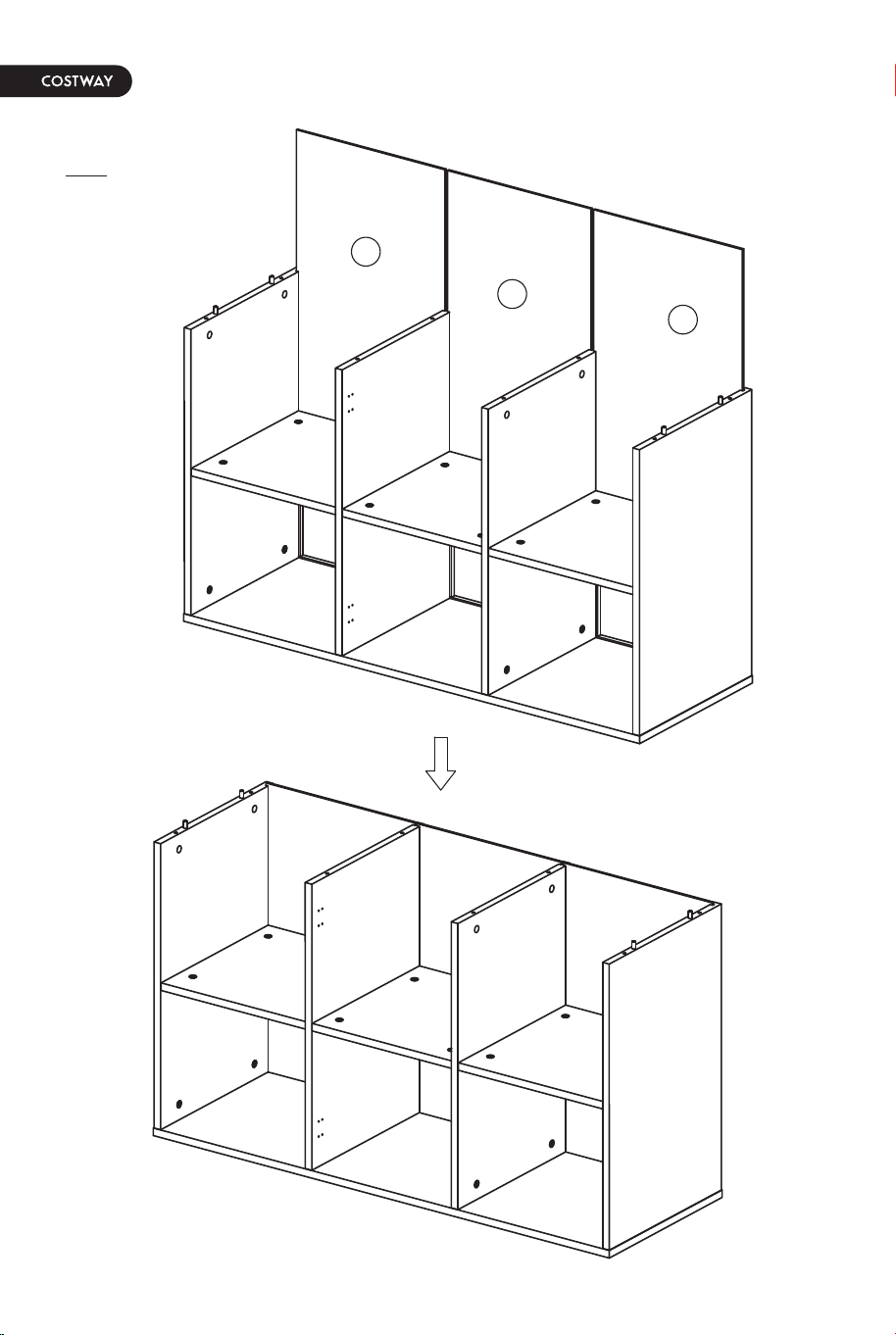 COSTWAY