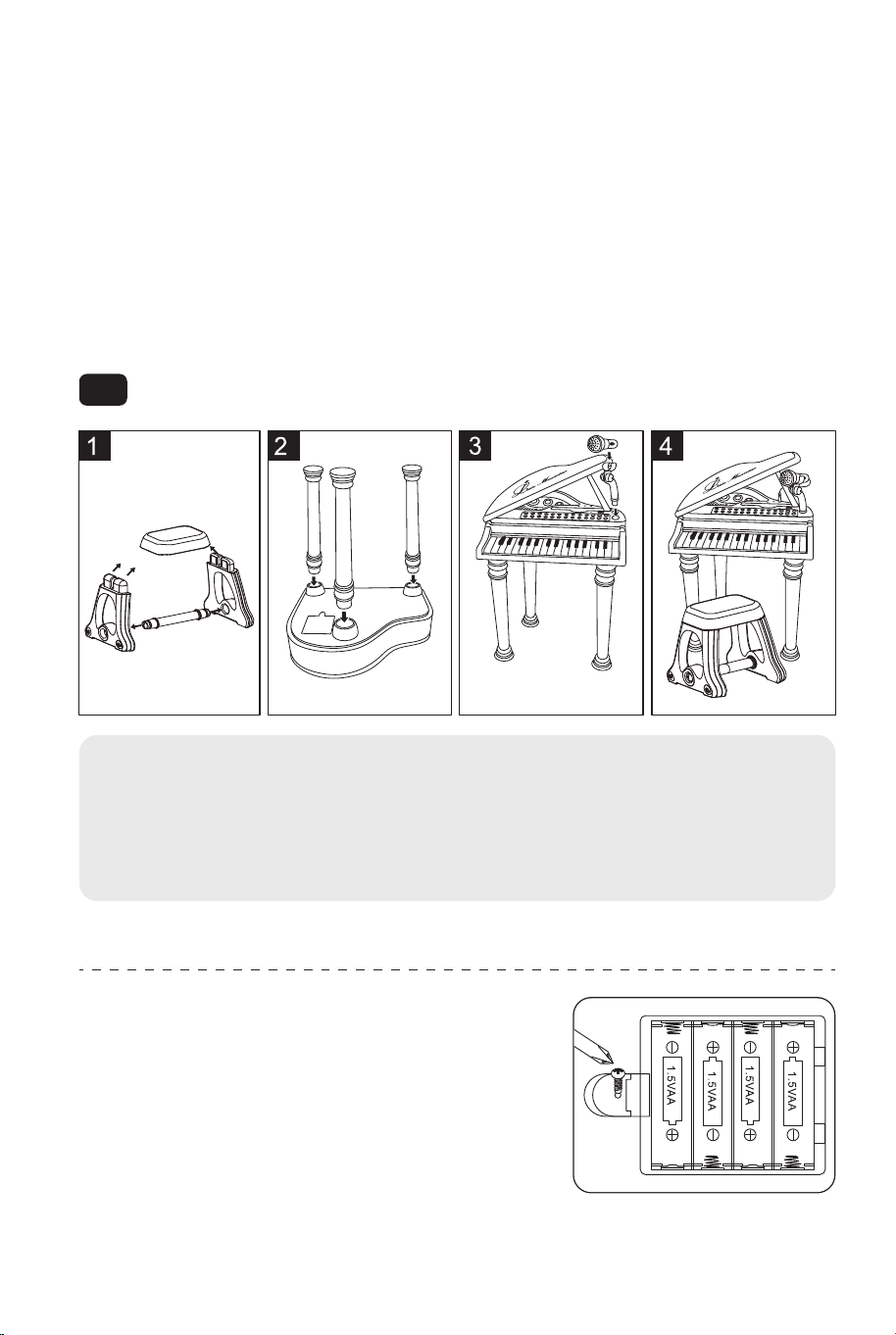 1

2

3

4

1.5VAA

1.5VAA

1.5VAA

1.5VAA