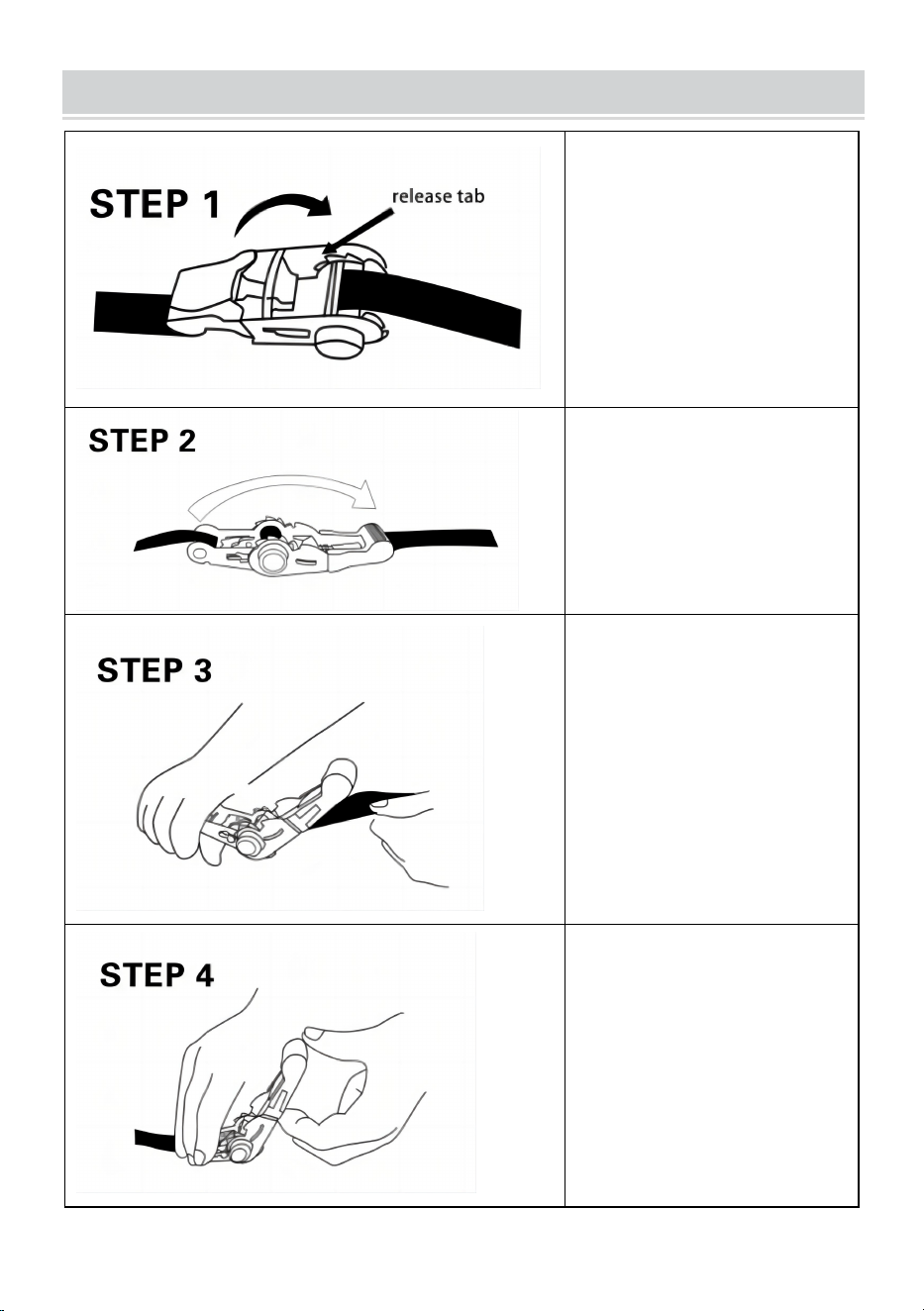 STEP 1
release tab

STEP 2

STEP 3

STEP 4