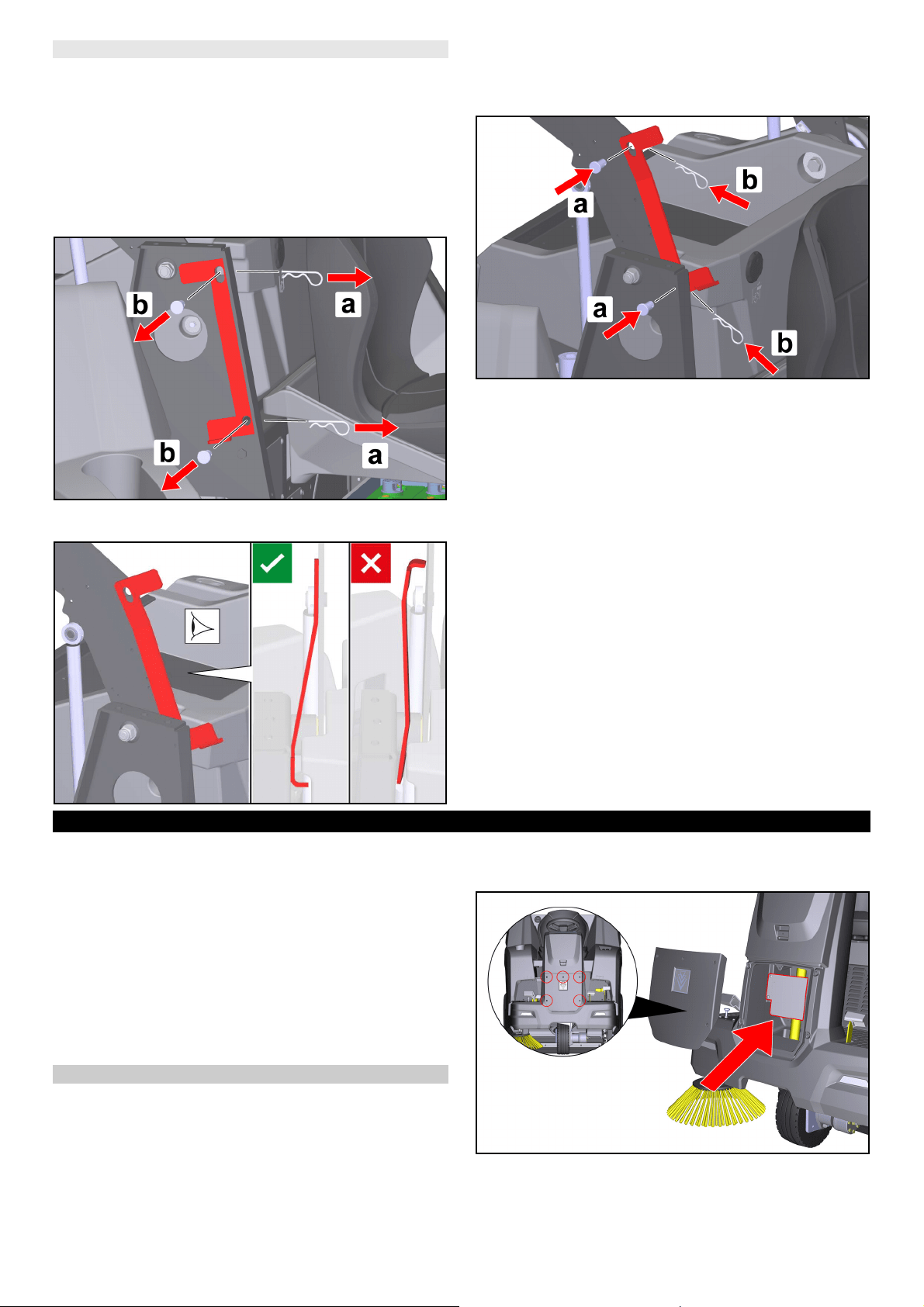 b

a

b

a

a

b

a

b