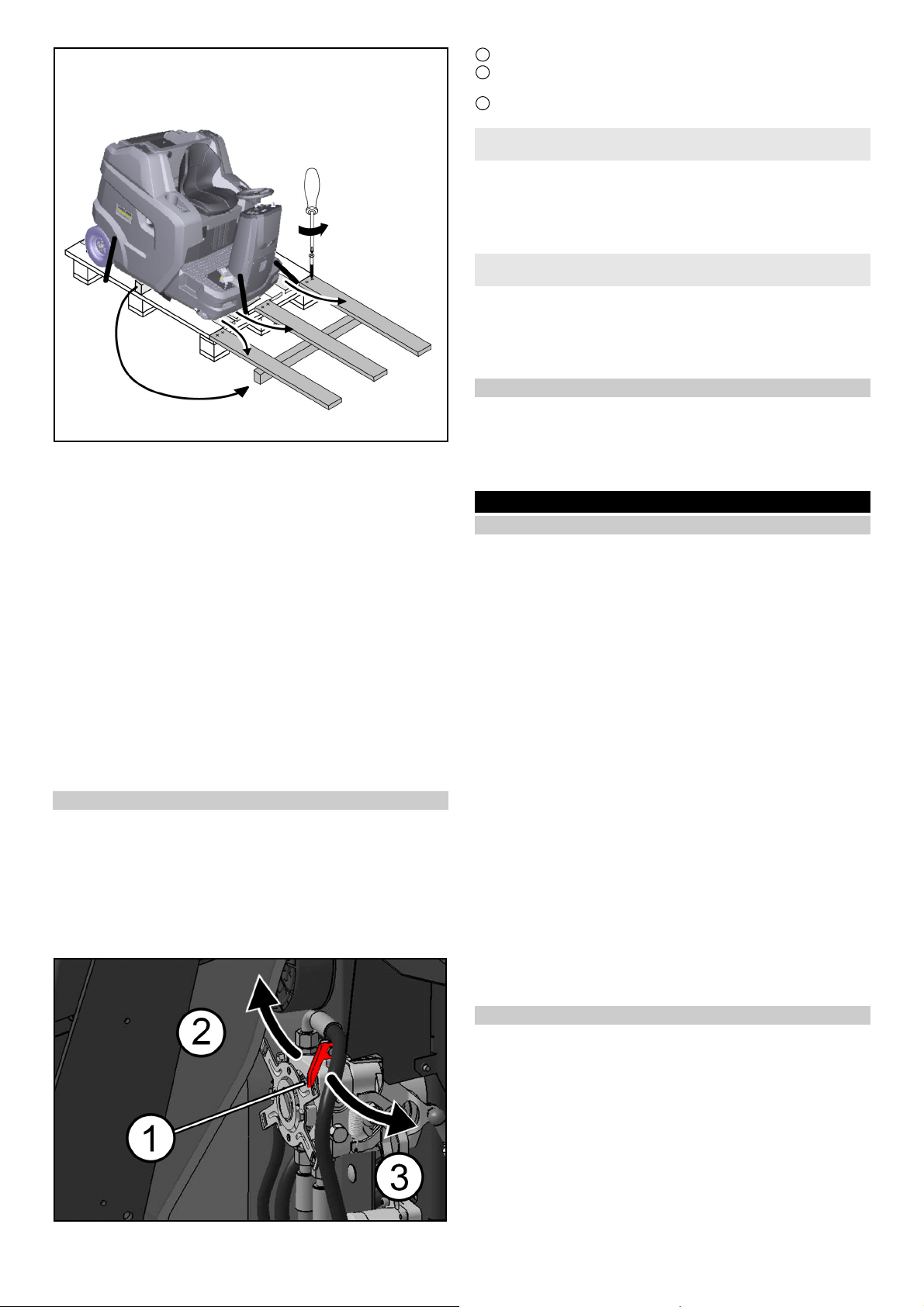 2

1

3