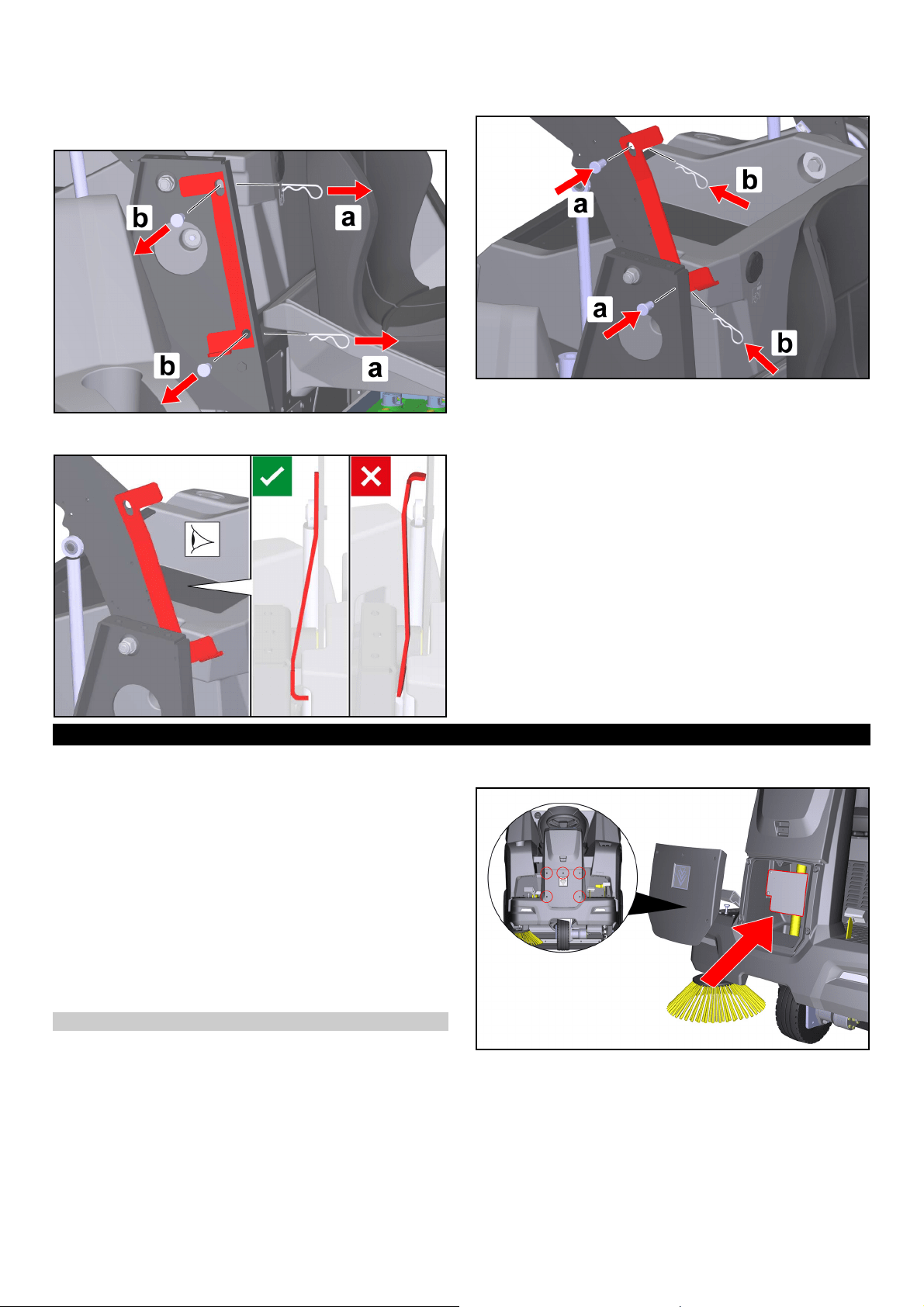 b

a

b

a

a

b

a

b