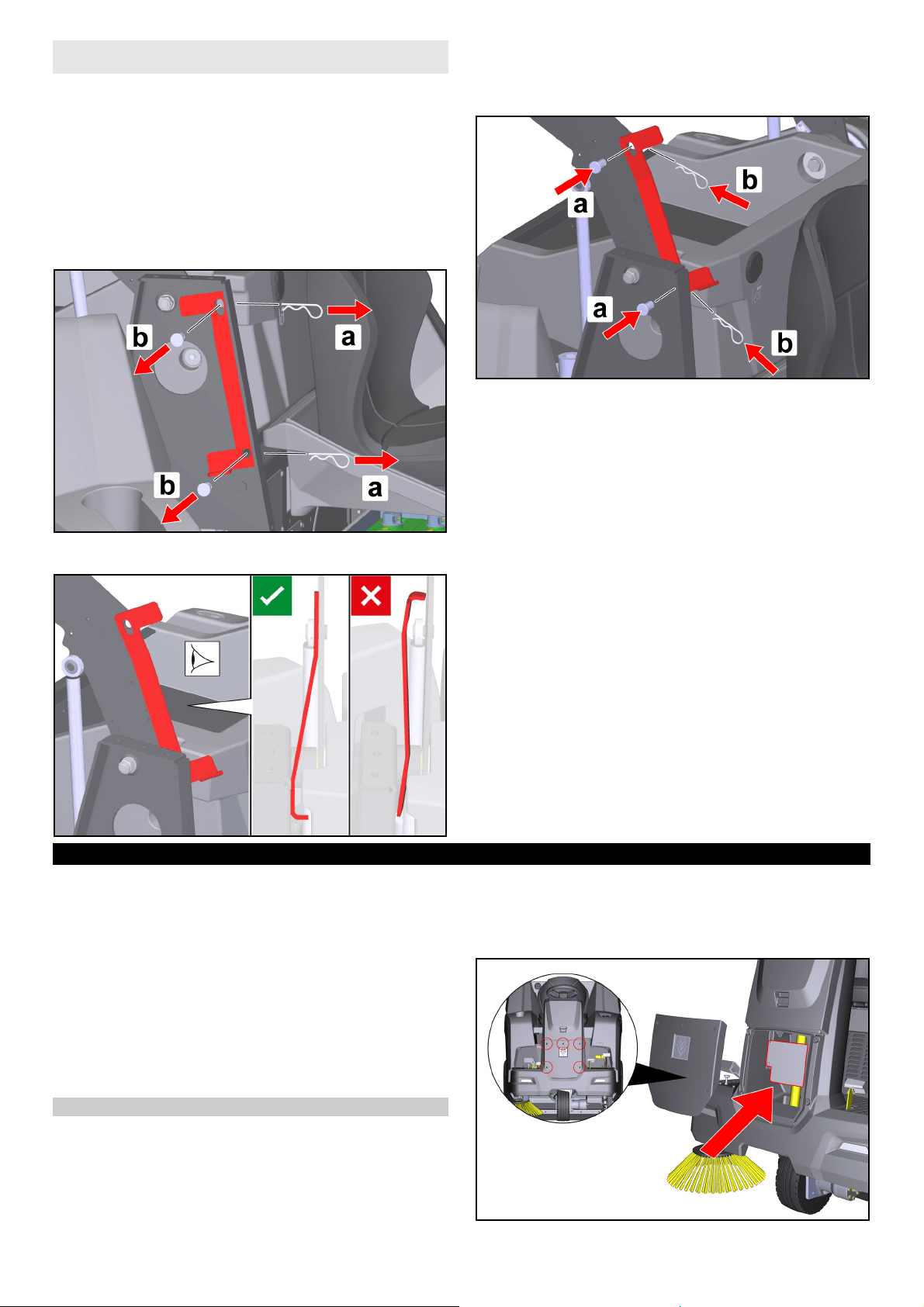 b
a
b
a

a
b
a
b