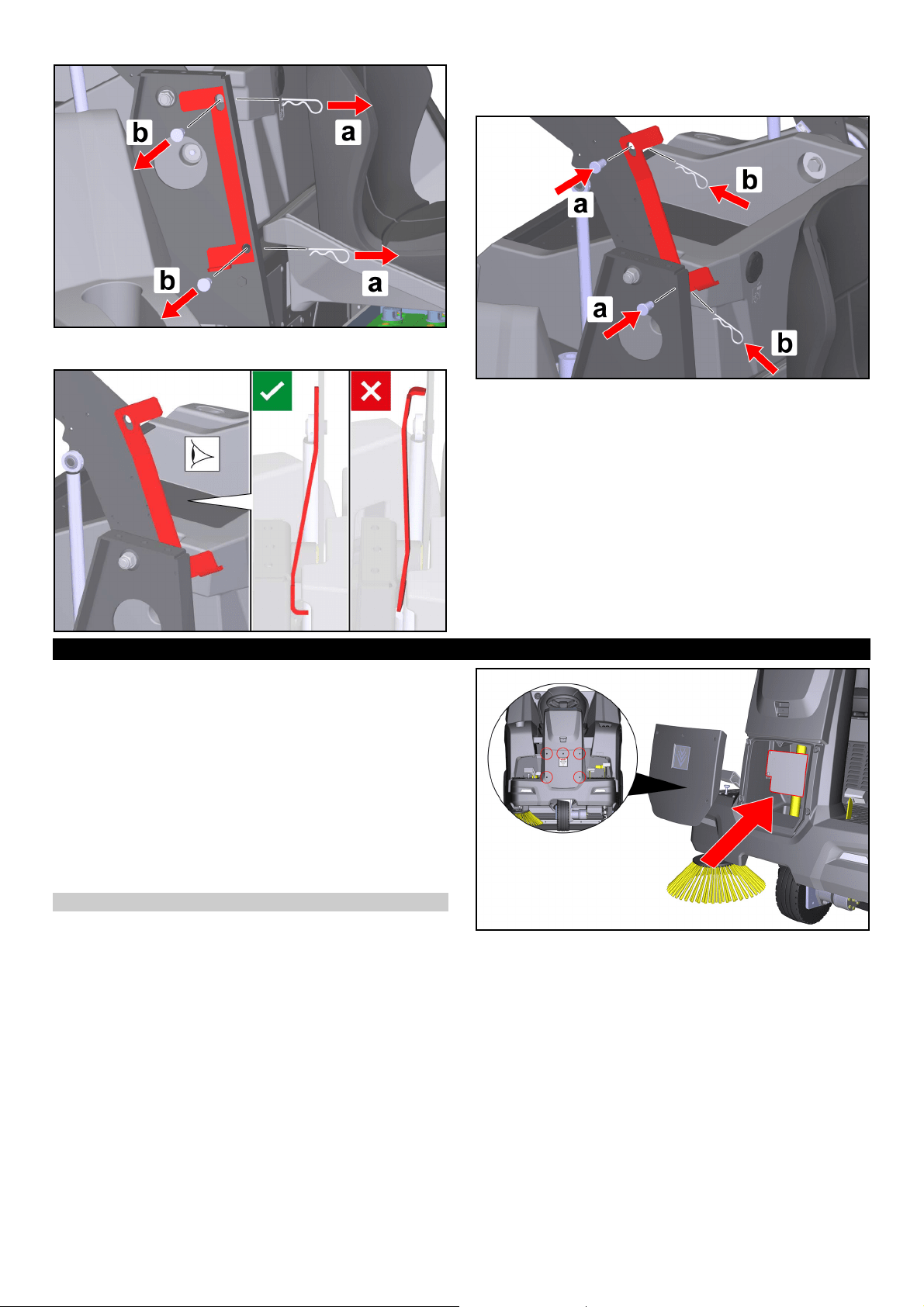 b

a

b

a

a

b

a

b