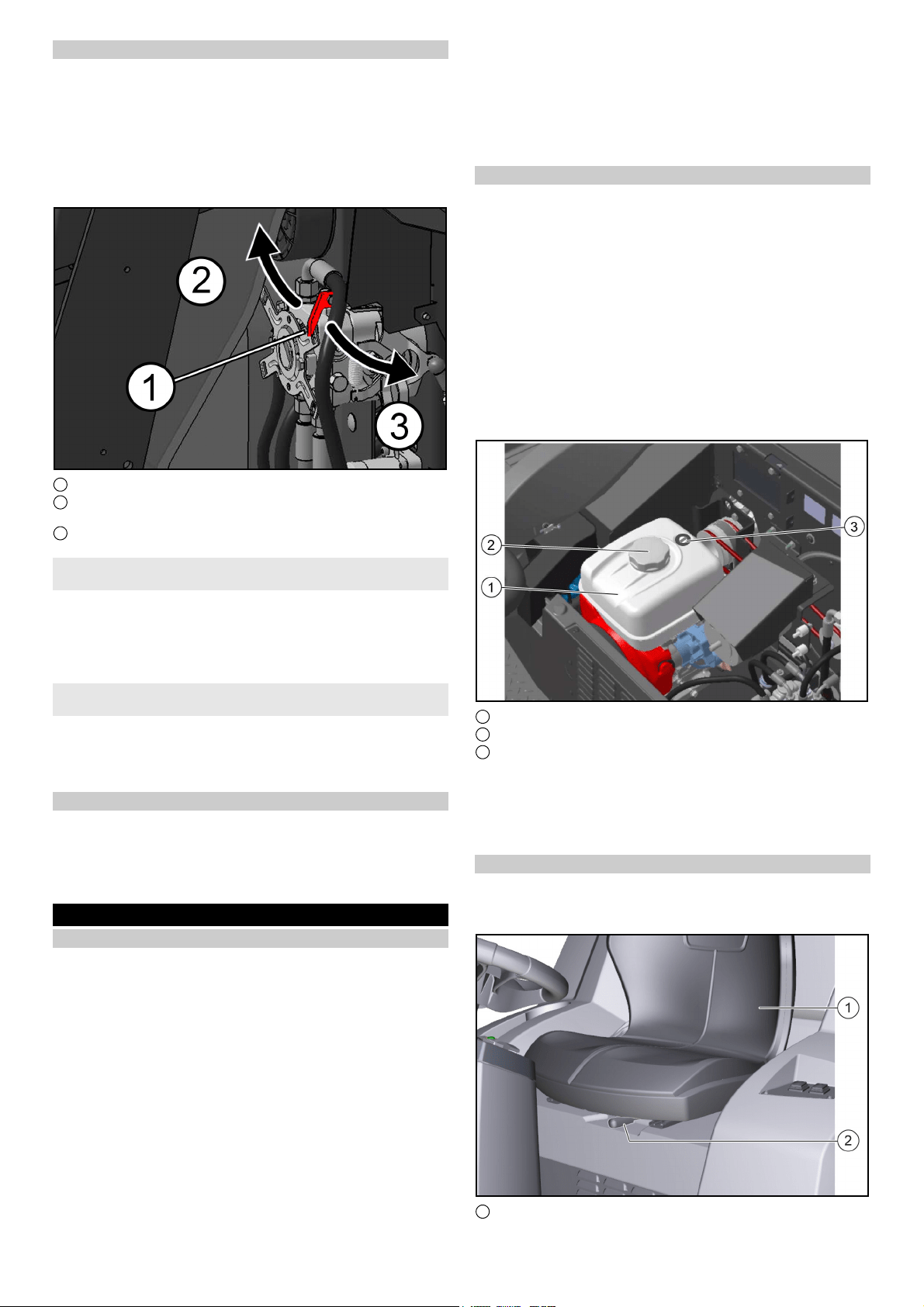 2

1

3

2

1

3

1

2