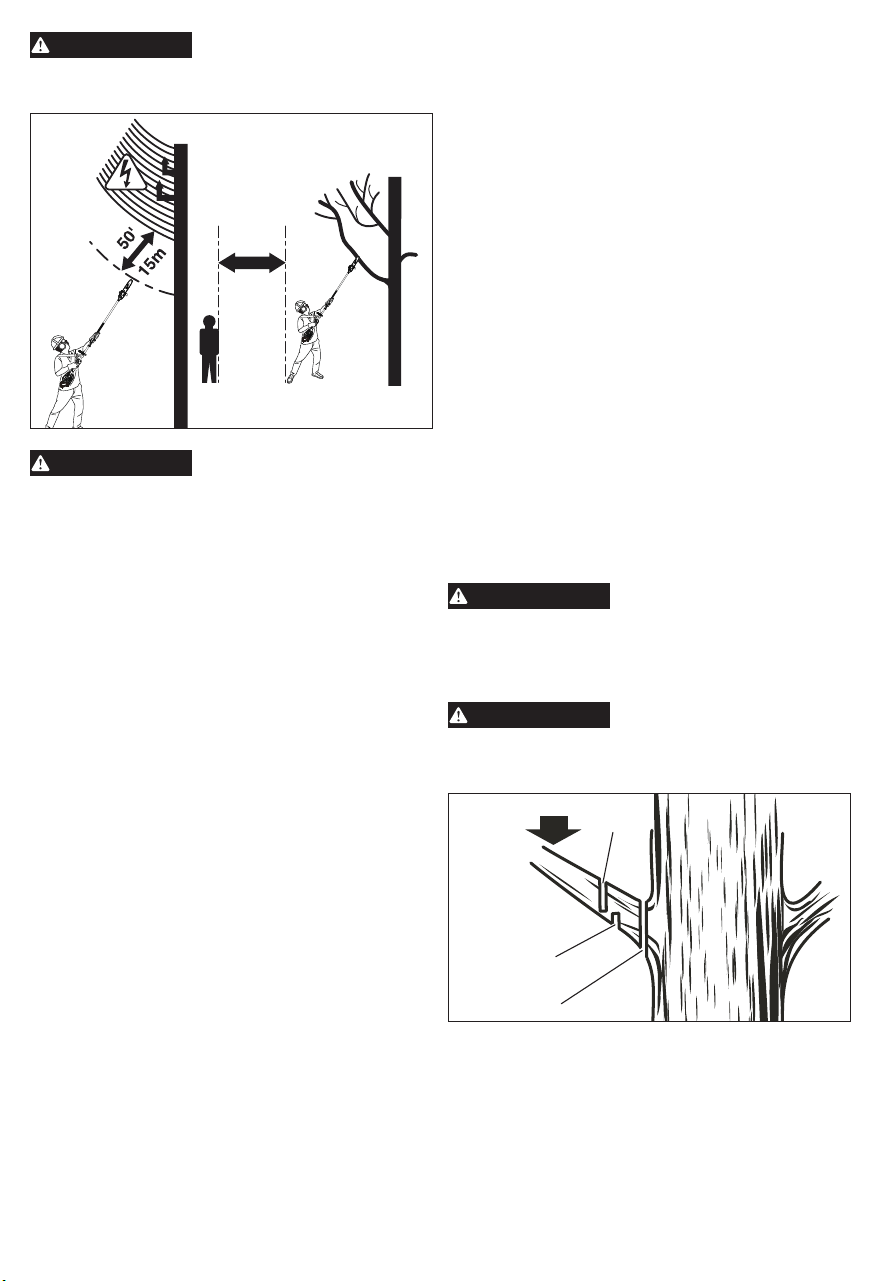 50'
15m