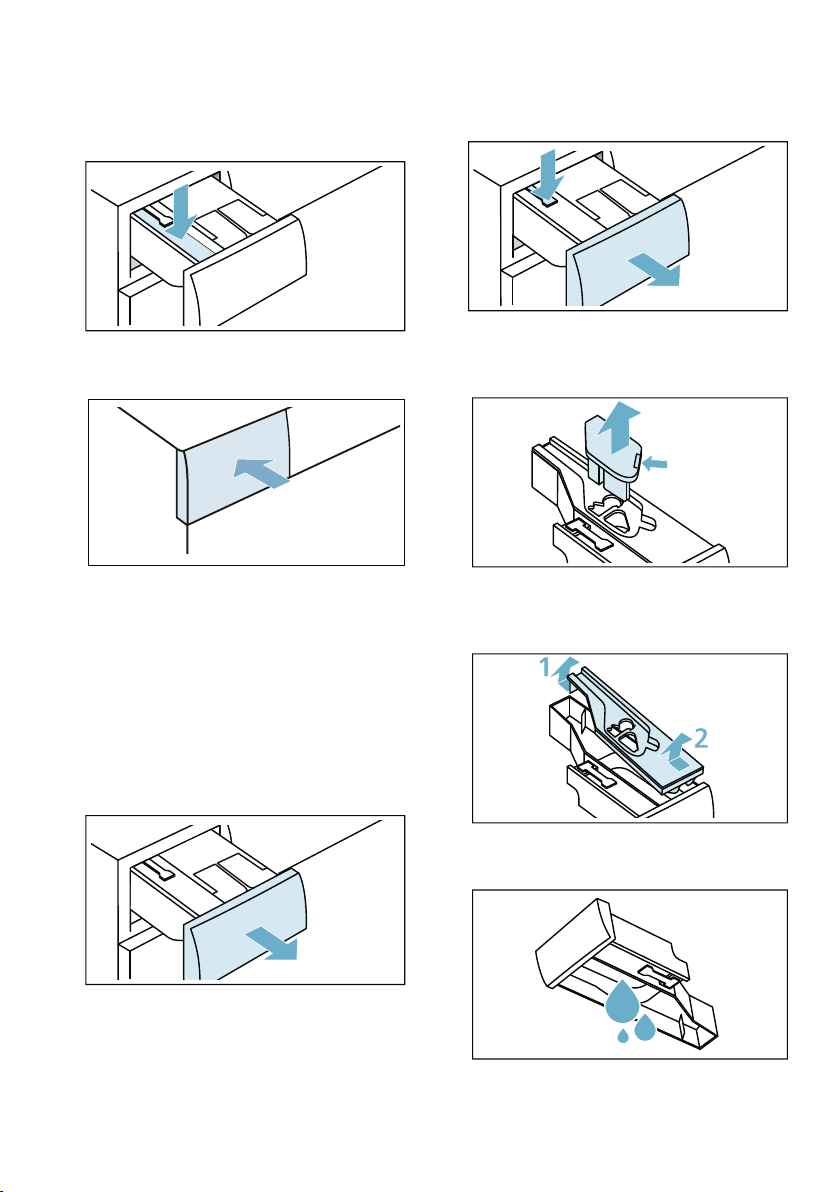 1

2