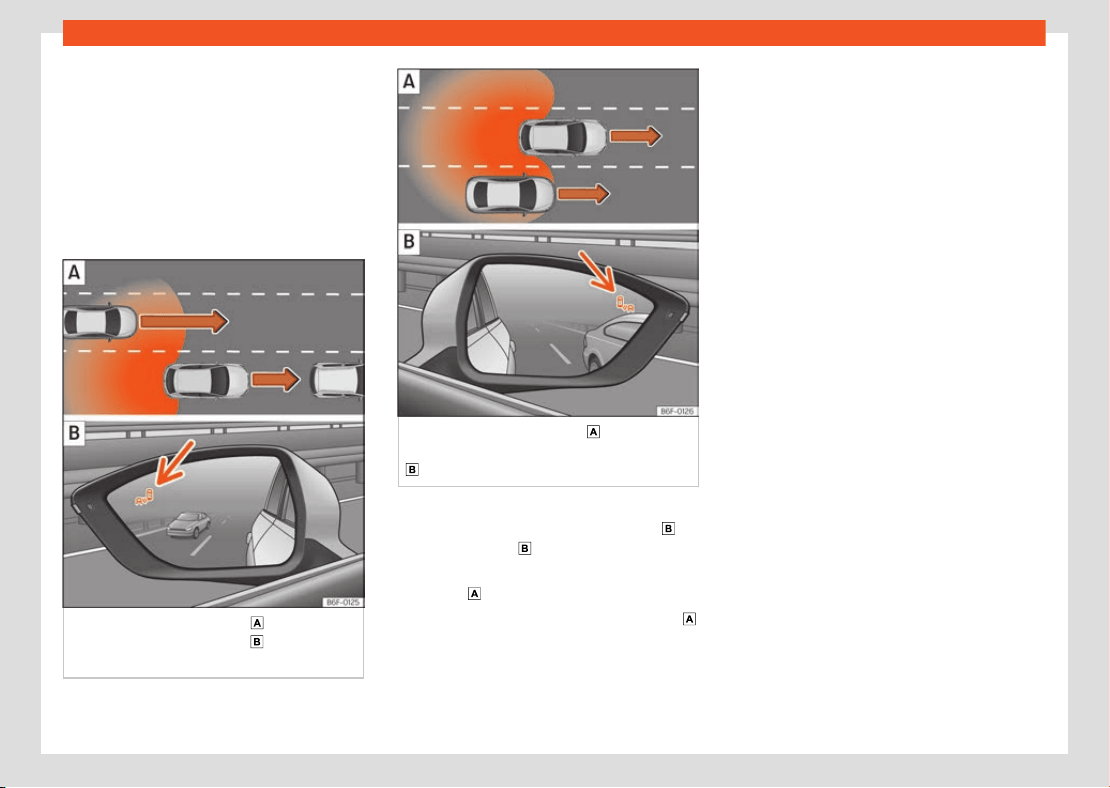 A

B

B6F-0125

A

B

A

B

B6F-0126

A

B

B

B

A

A