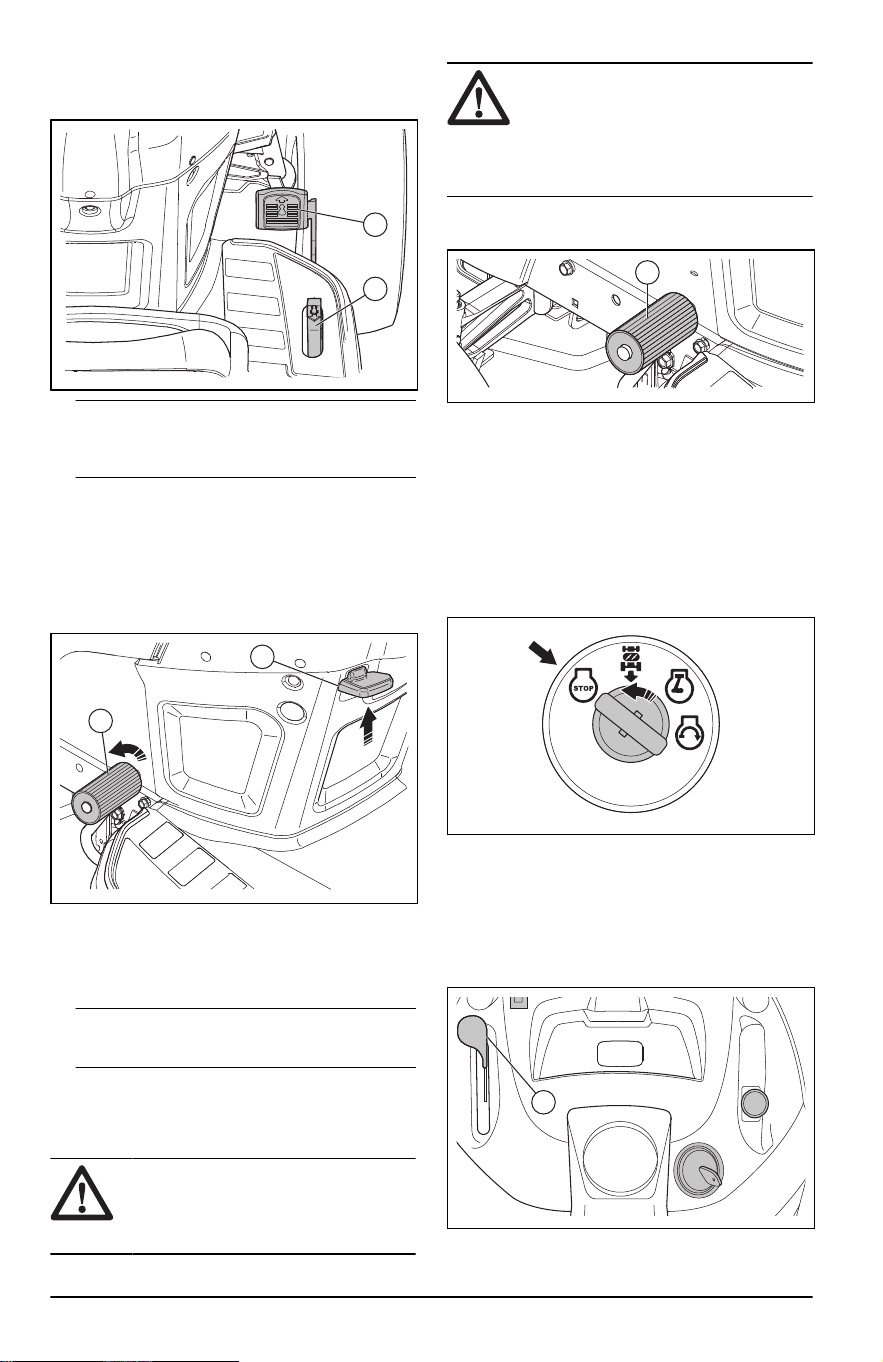 STOP