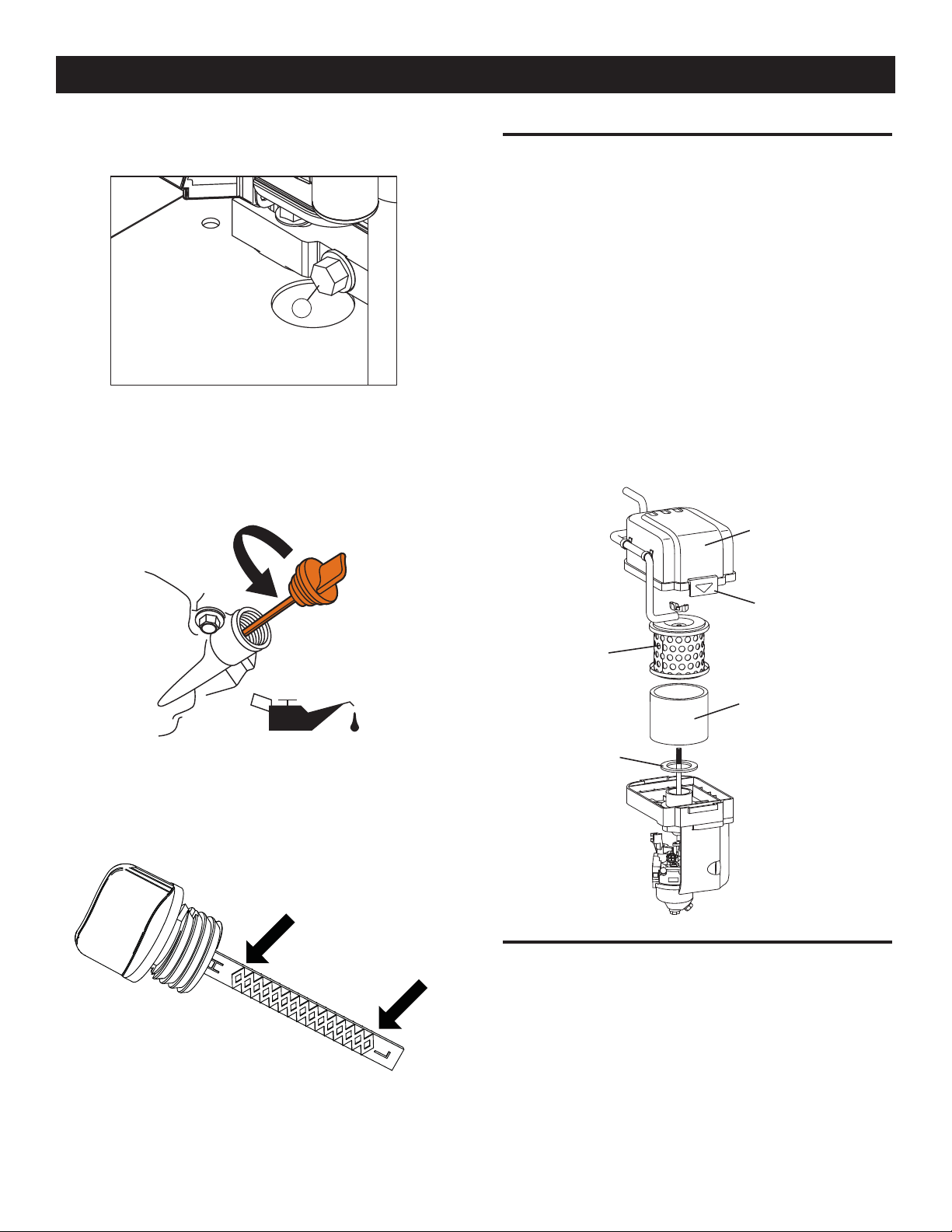 H

L