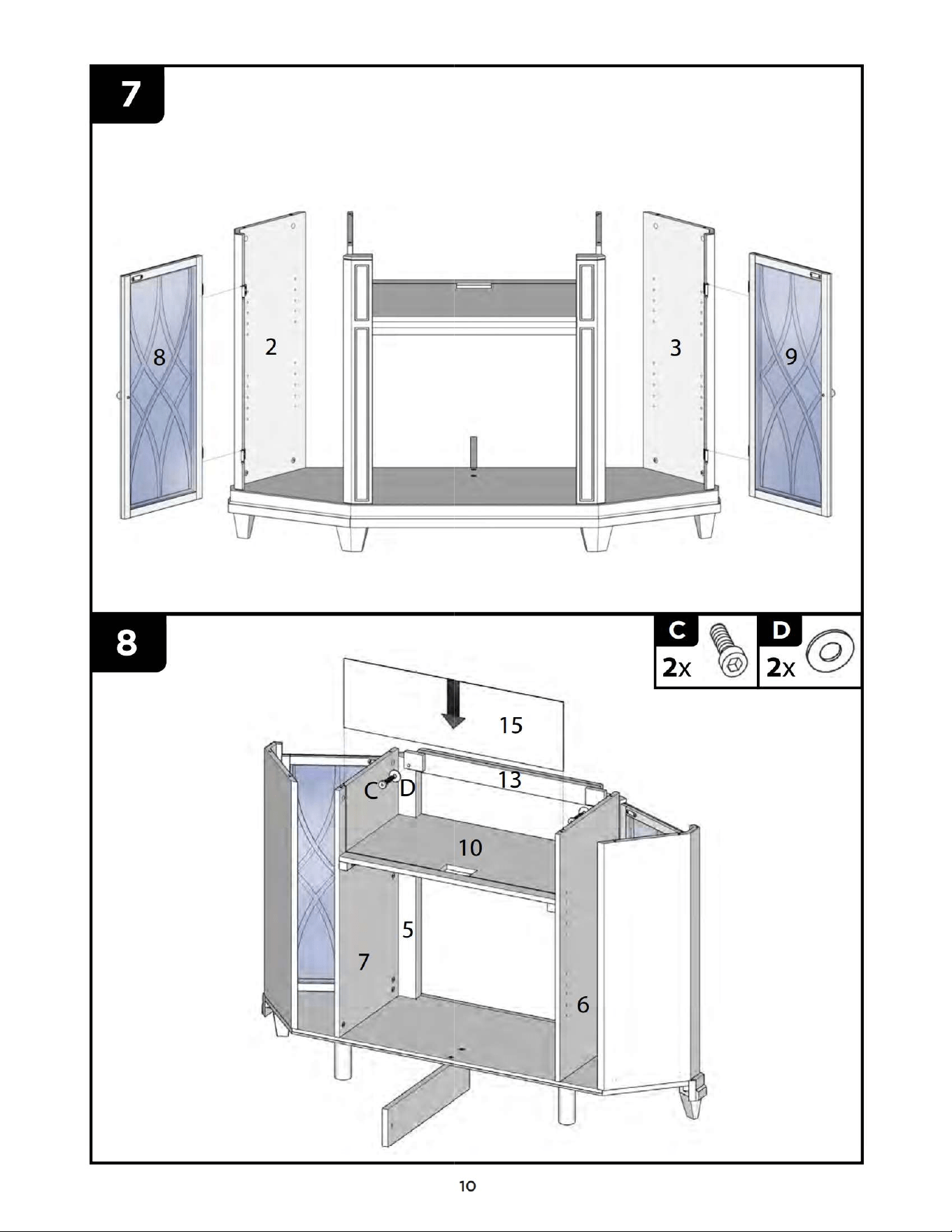 7

8
2
3
9

8

C
2x
D
2x

15
13
C
D
10
5
7
6

10