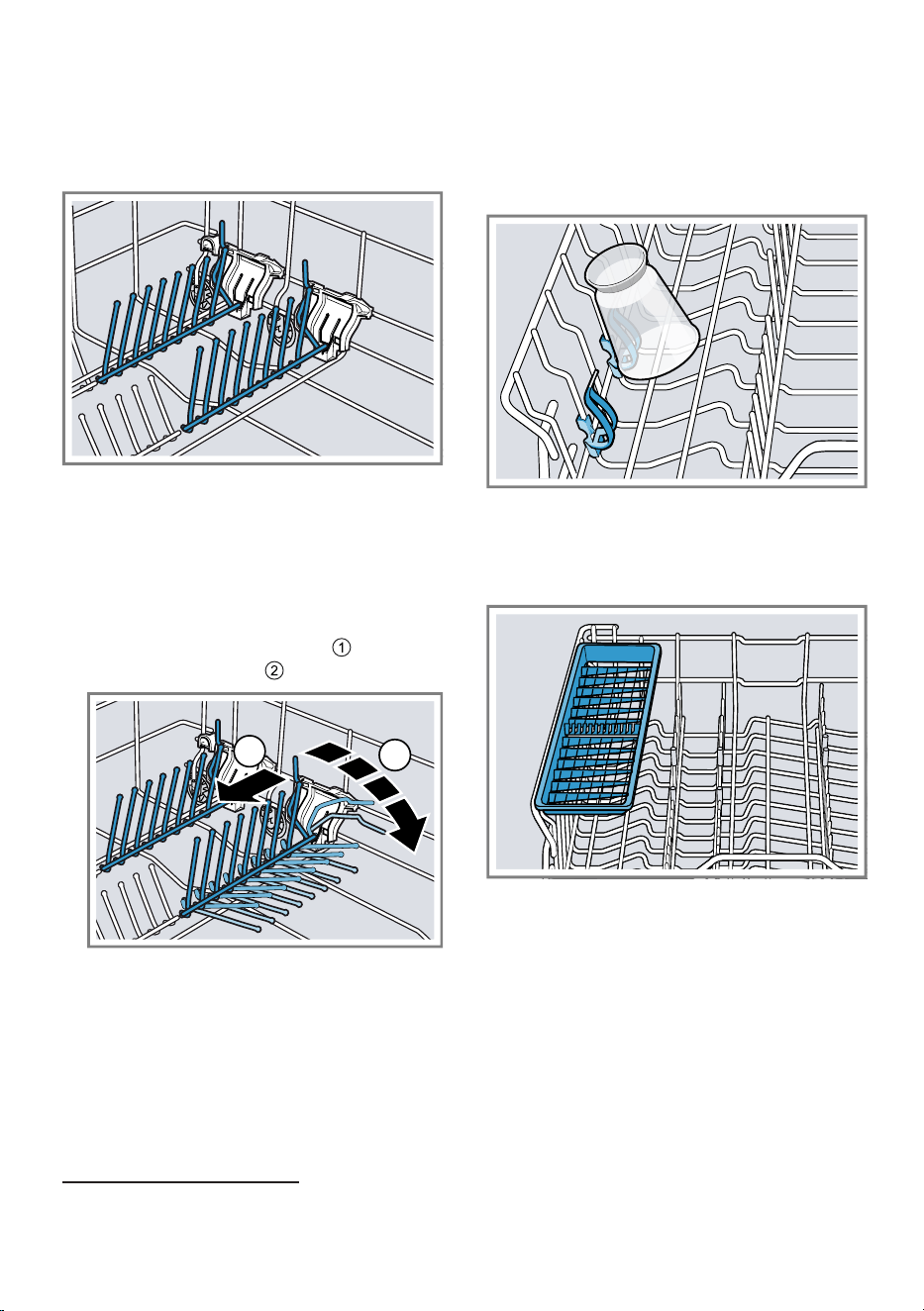 ①
②