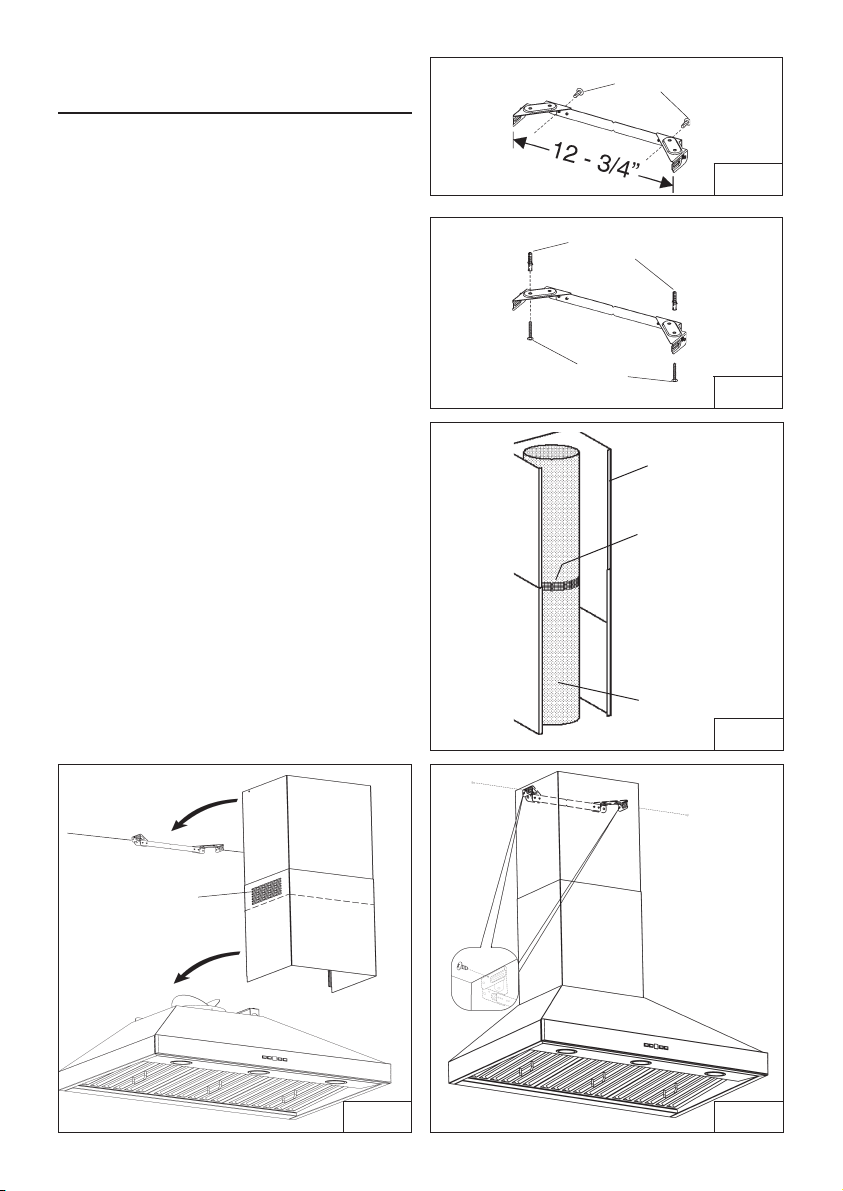 12 - 3/4"