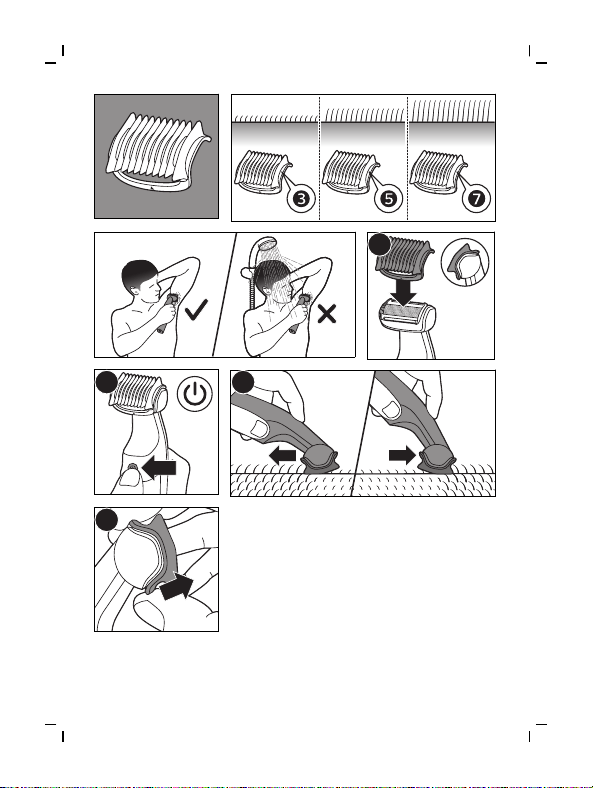 3
5
7