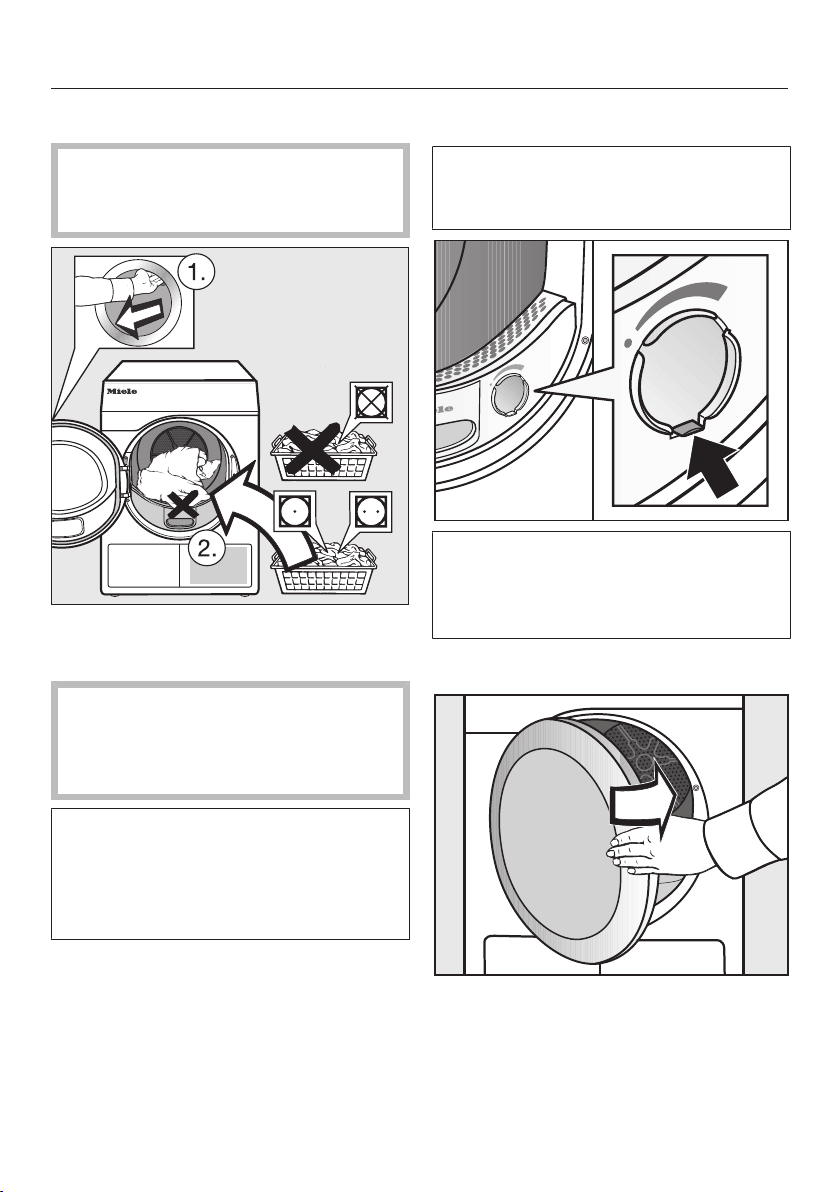 1.

Miele

2.