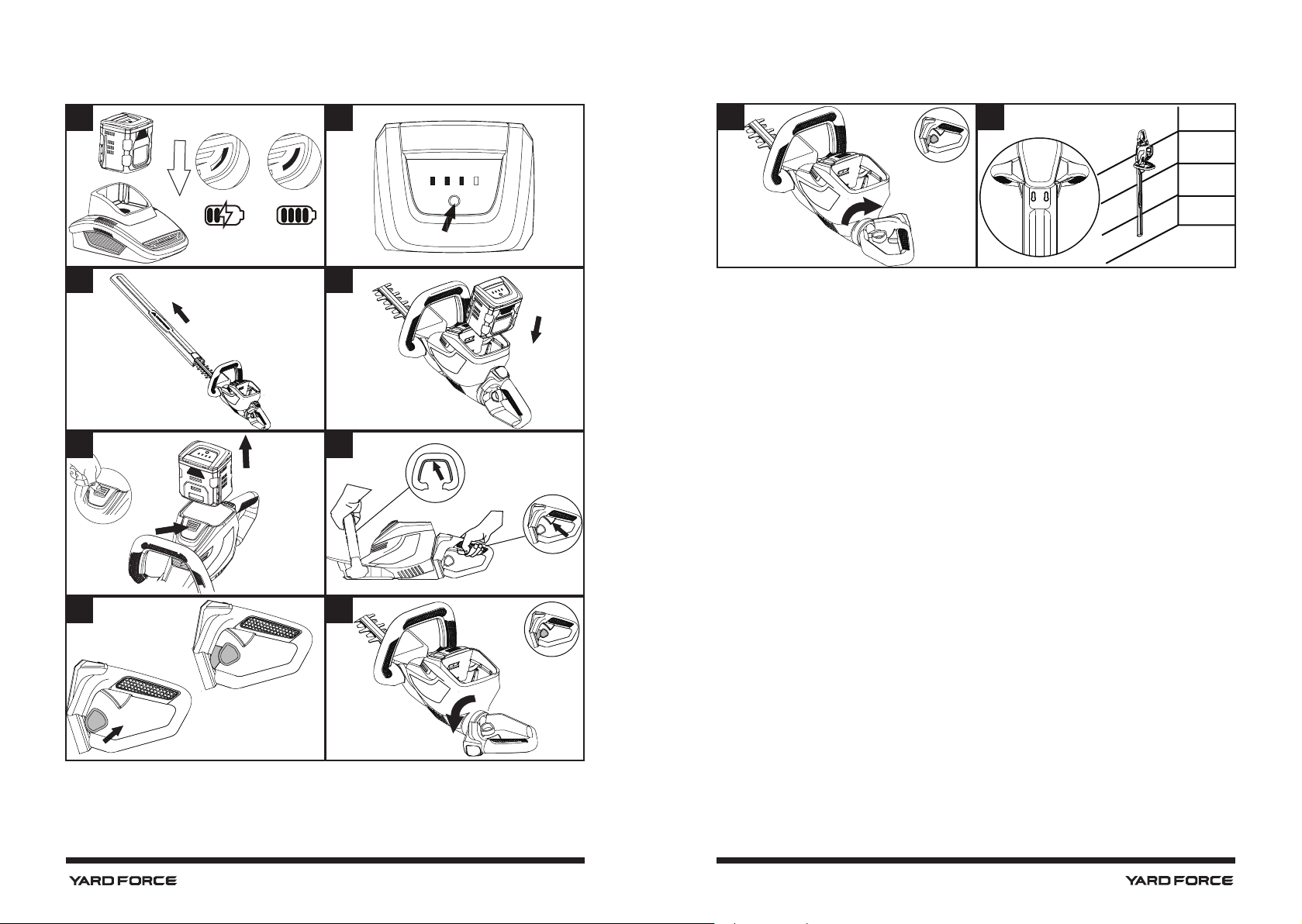 YARD FORCE

YARD FORCE