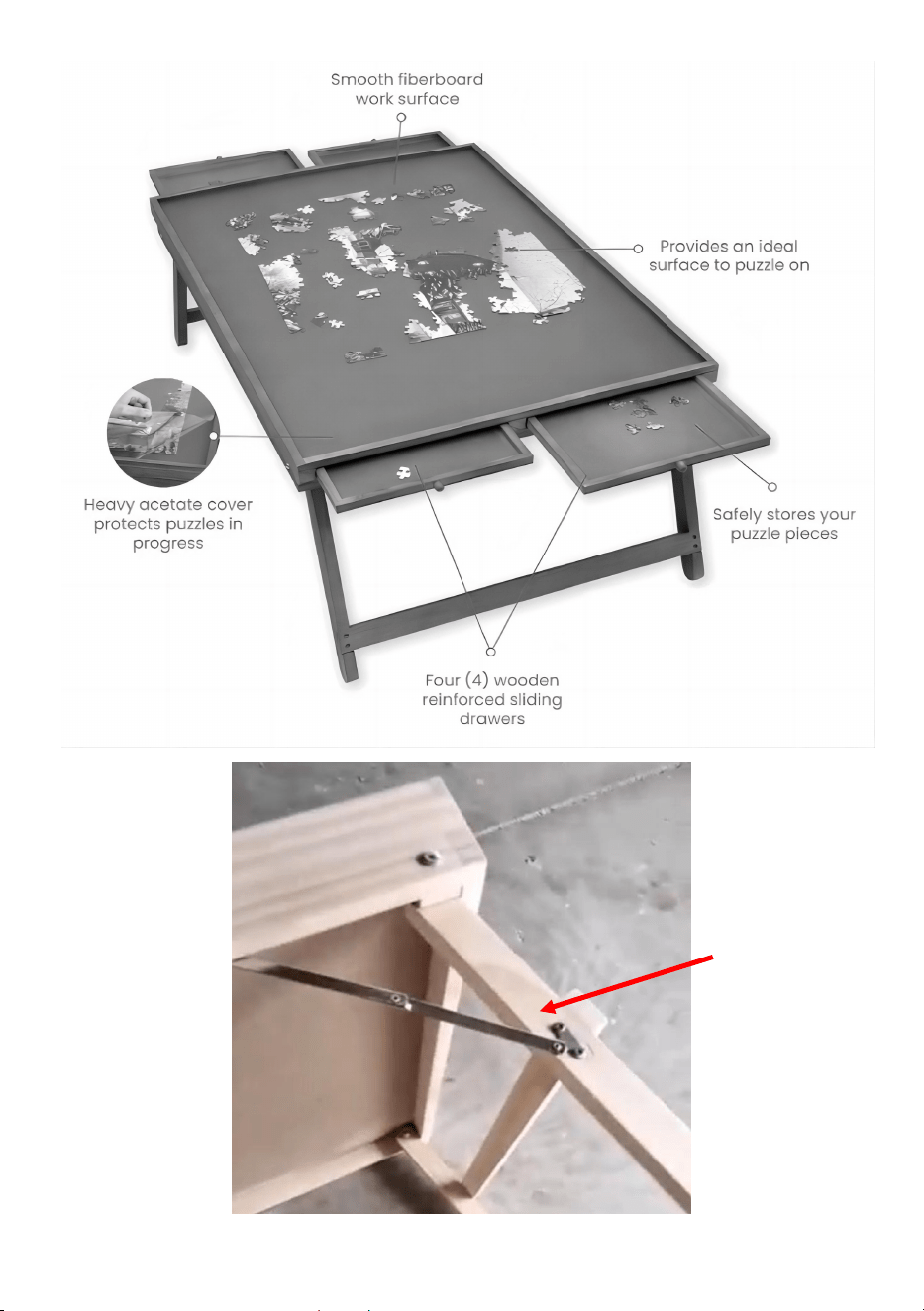 Smooth fiberboard work surface

Provides an ideal surface to puzzle on

Heavy acetate cover protects puzzles in progress

Safely stores your puzzle pieces

Four (4) wooden reinforced sliding drawers