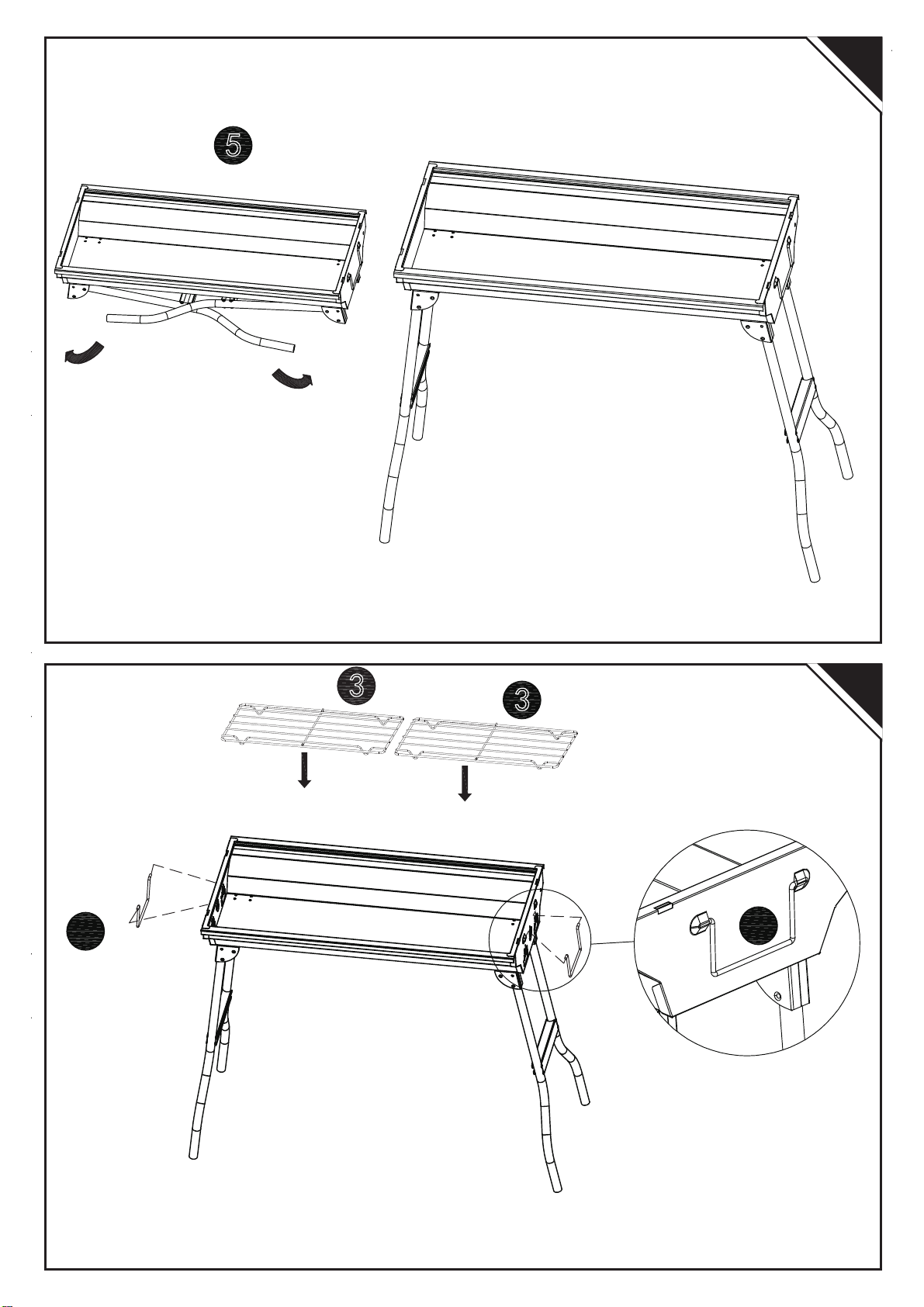 5

3

3