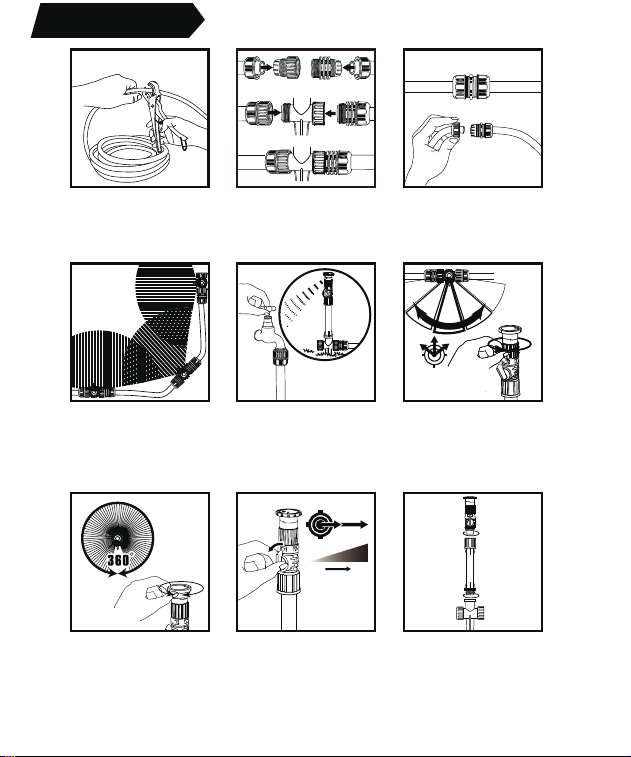 360°