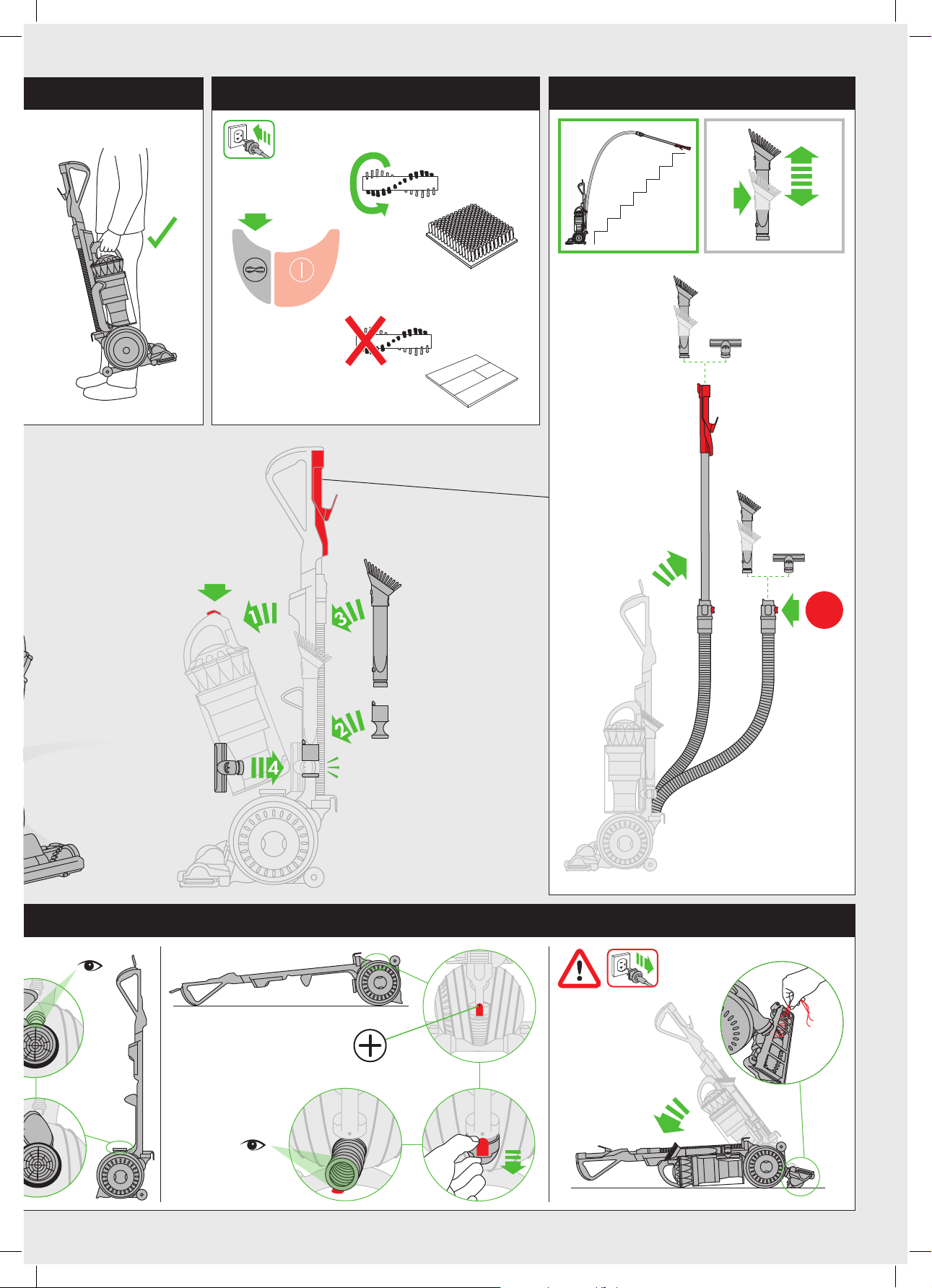 1
3
2
4