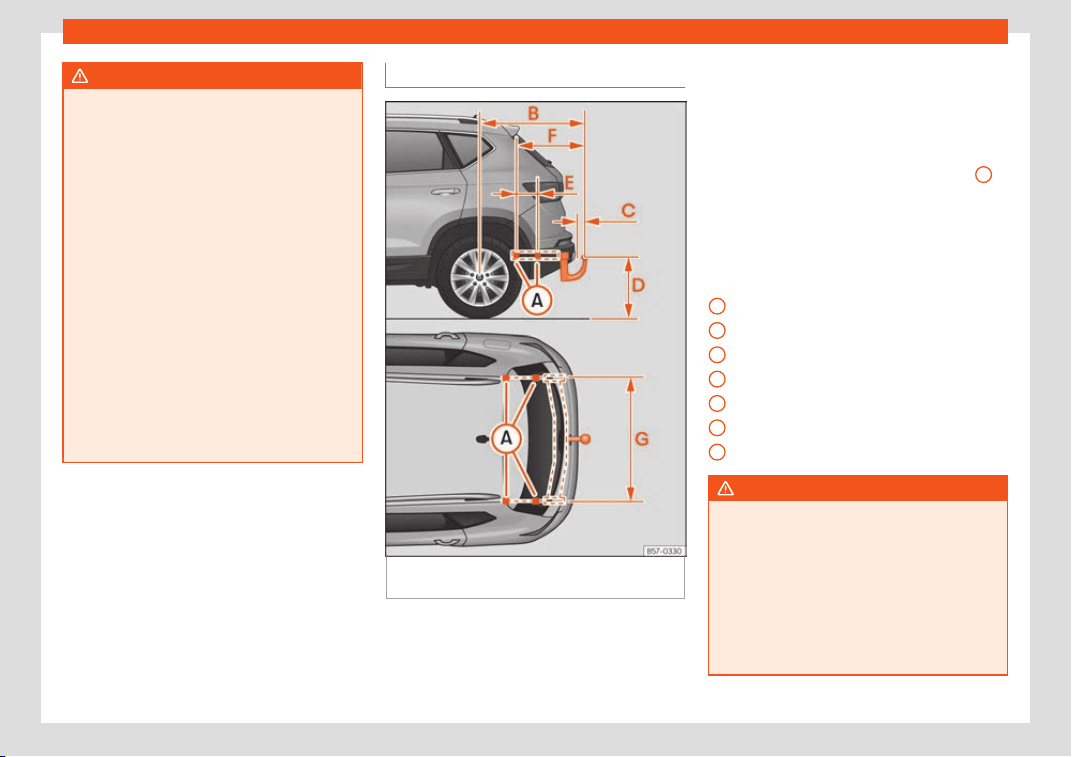 B

F

E

C

D

A

A

G

B57-0330