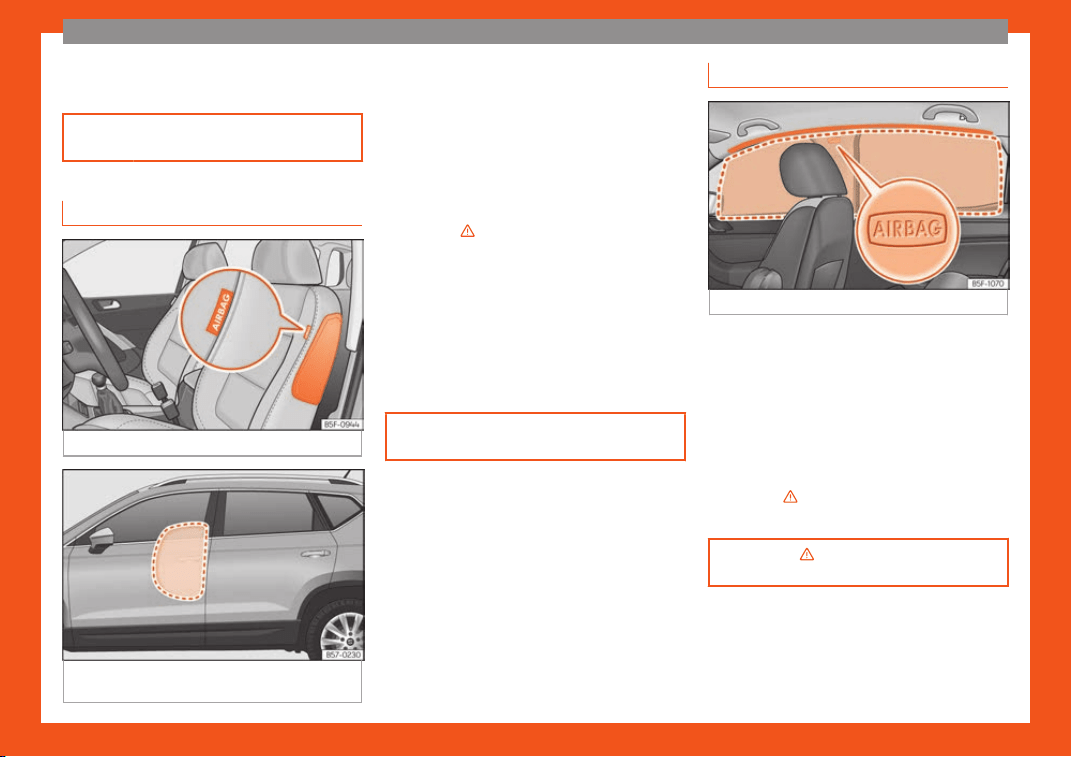 AIRBAG

85F-0944

857-0230

AIRBAG

85F-1070